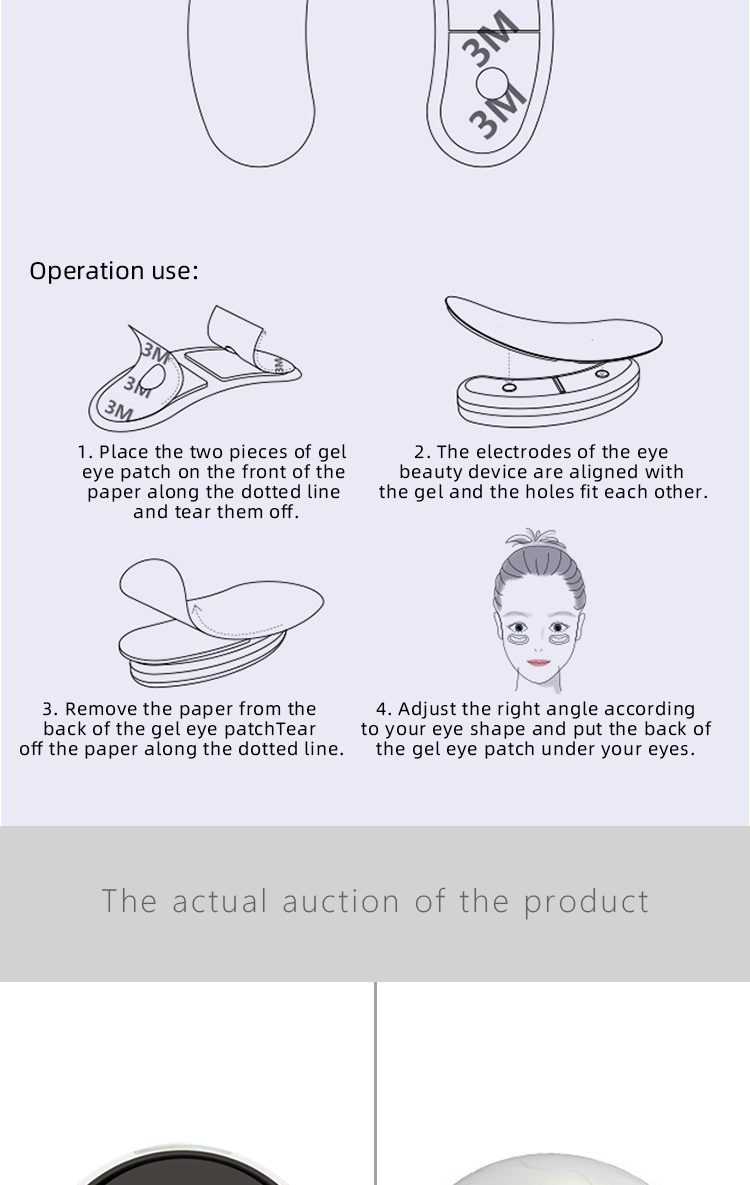 3M
3M

Operation use:

3M
3M
3M
3M

1. Place the two pieces of gel eye patch on the front of the paper along the dotted line and tear them off.

2. The electrodes of the eye beauty device are aligned with the gel and the holes fit each other.

3. Remove the paper from the back of the gel eye patchTear off the paper along the dotted line.

4. Adjust the right angle according to your eye shape and put the back of the gel eye patch under your eyes.

The actual auction of the product