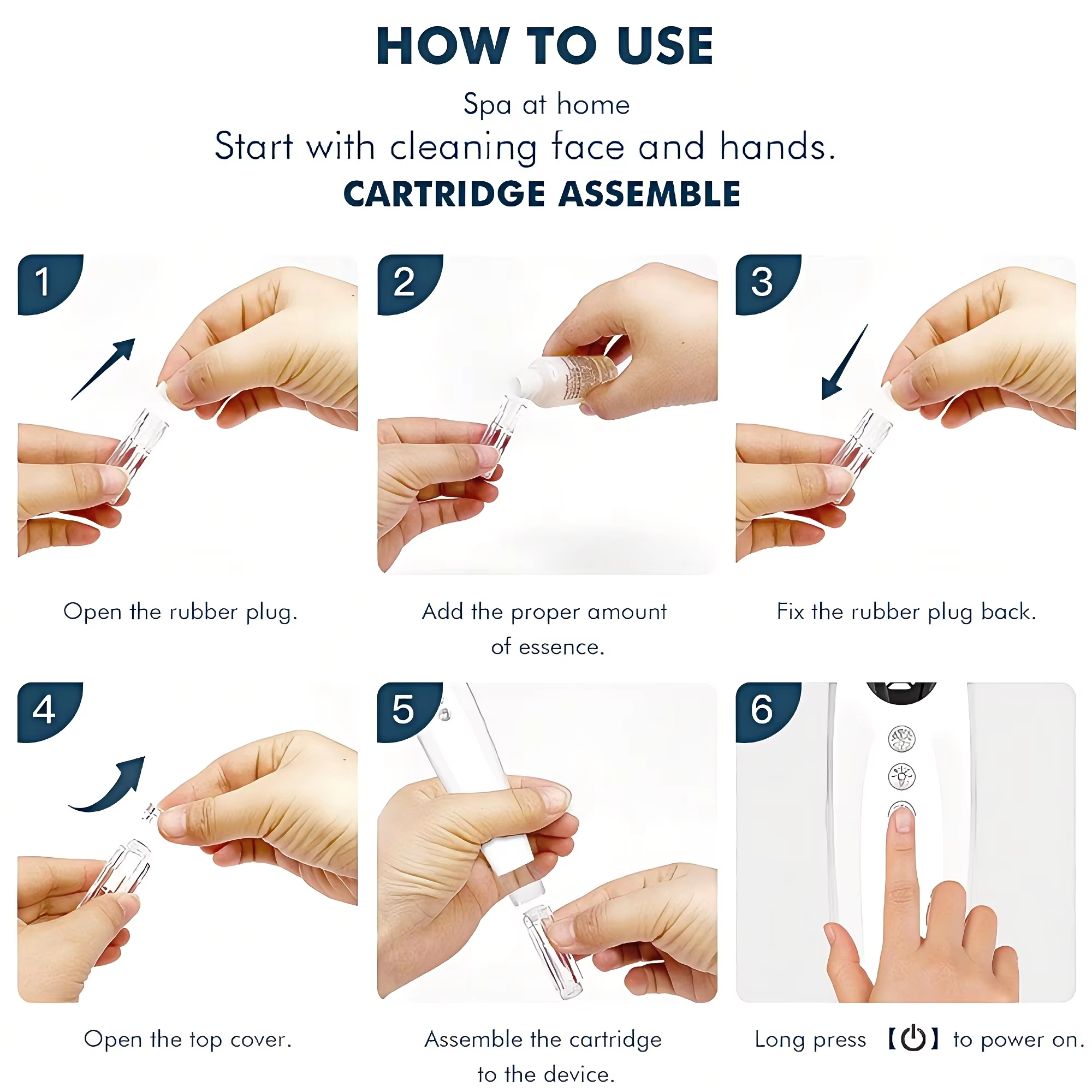 HOW TO USE

Spa at home

Start with cleaning face and hands.

CARTRIDGE ASSEMBLE

1

Open the rubber plug.

2

Add the proper amount of essence.

3

Fix the rubber plug back.

4

Open the top cover.

5

Assemble the cartridge to the device.

6

Long press 【⏻】 to power on.