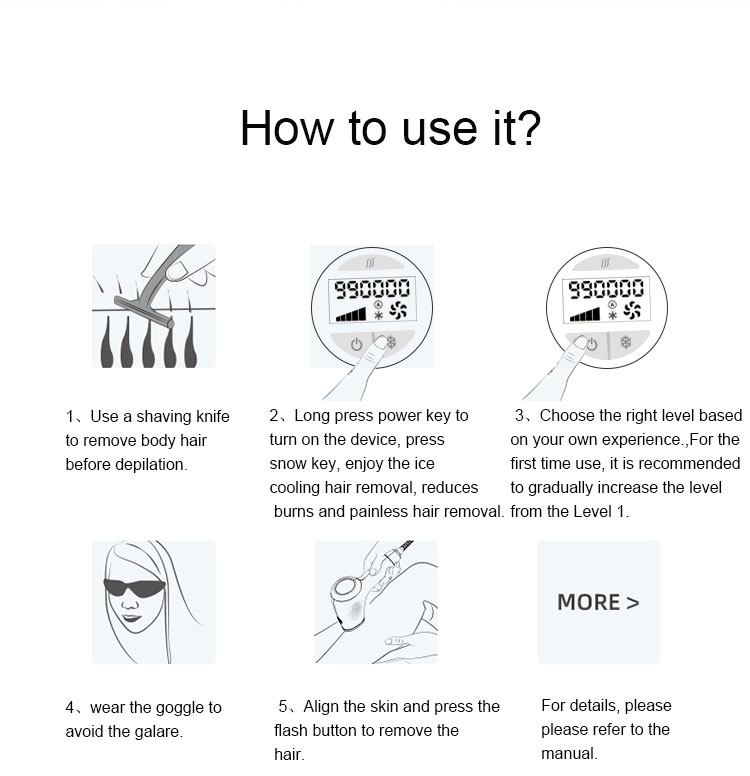 How to use it?

990000

990000

1、Use a shaving knife to remove body hair before depilation.

2、Long press power key to turn on the device, press snow key, enjoy the ice cooling hair removal, reduces burns and painless hair removal.

3、Choose the right level based on your own experience.,For the first time use, it is recommended to gradually increase the level from the Level 1.

MORE >

4、wear the goggle to avoid the galare.

5、Align the skin and press the flash button to remove the hair.

For details, please please refer to the manual.