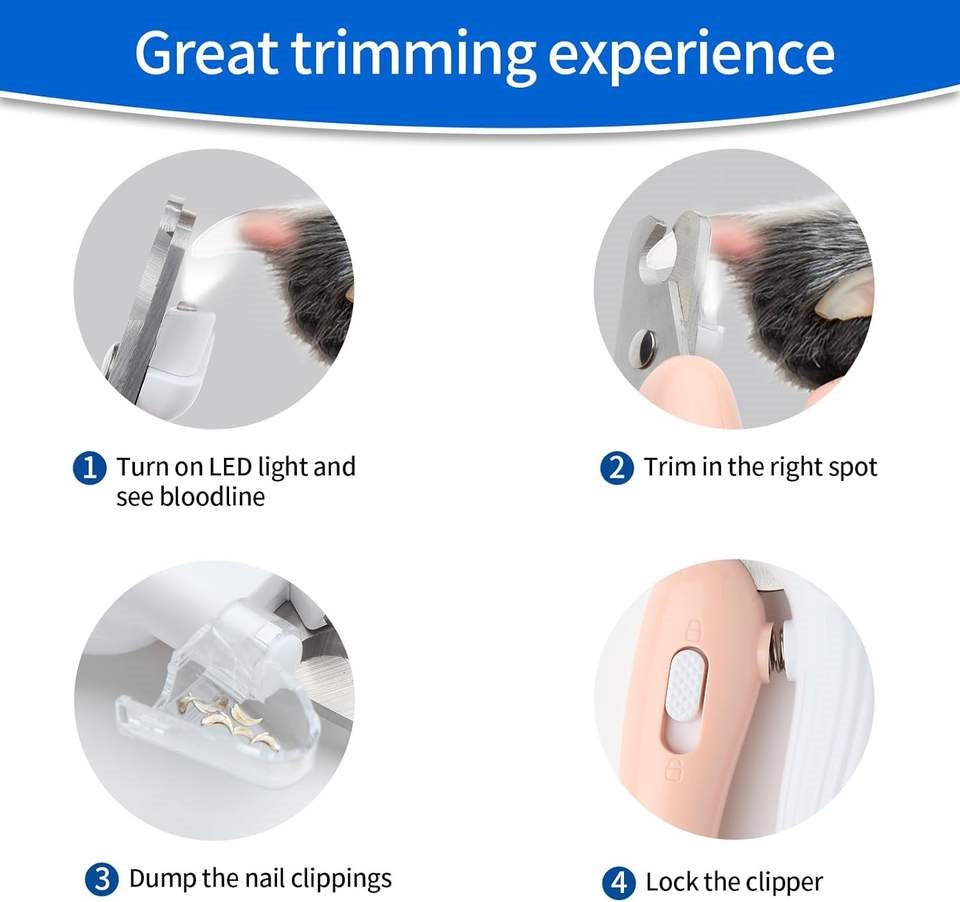 Great trimming experience

1 Turn on LED light and see bloodline

2 Trim in the right spot

3 Dump the nail clippings

4 Lock the clipper