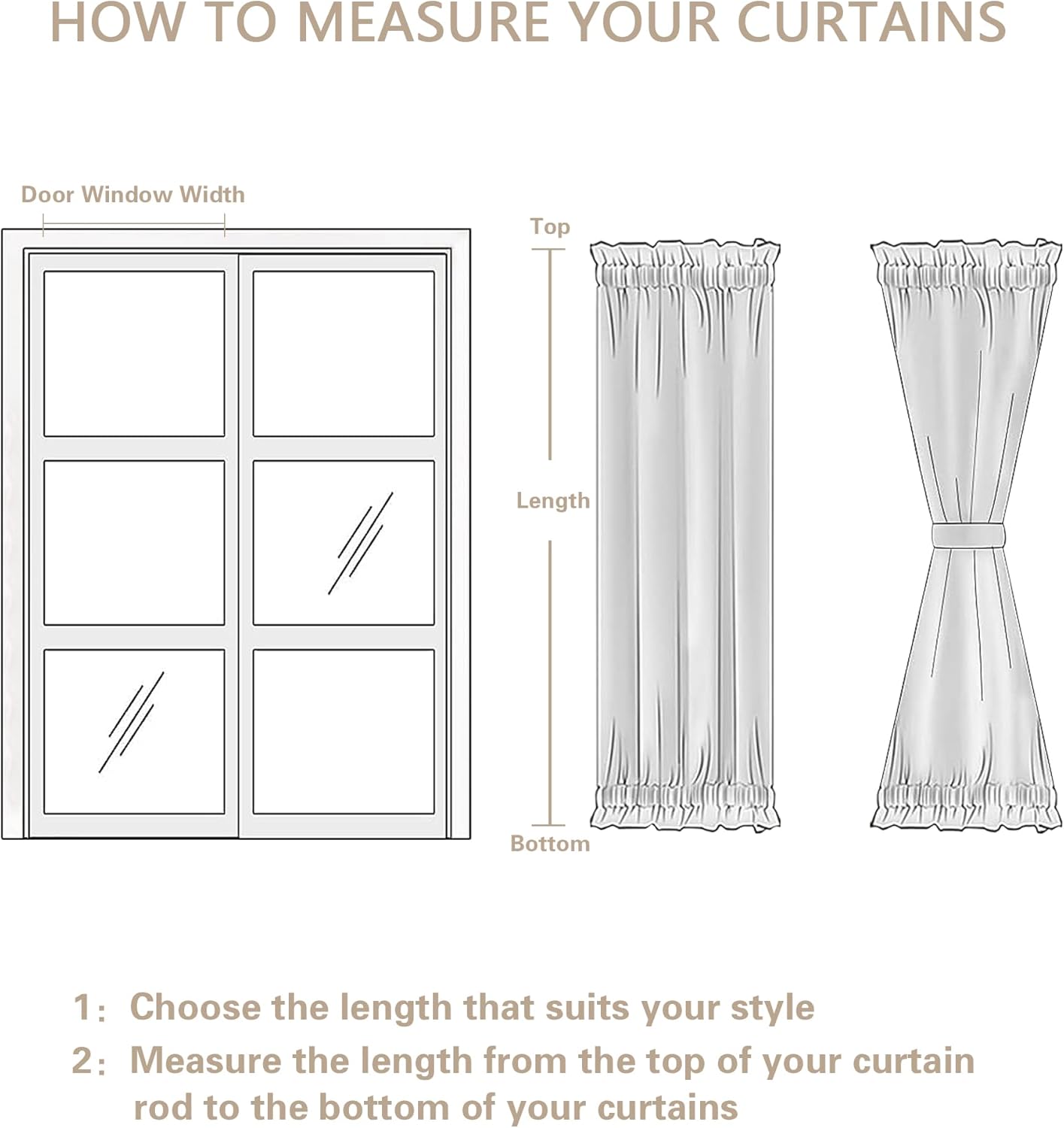 HOW TO MEASURE YOUR CURTAINS

Door Window Width

Top

Length

Bottom

1: Choose the length that suits your style

2: Measure the length from the top of your curtain rod to the bottom of your curtains