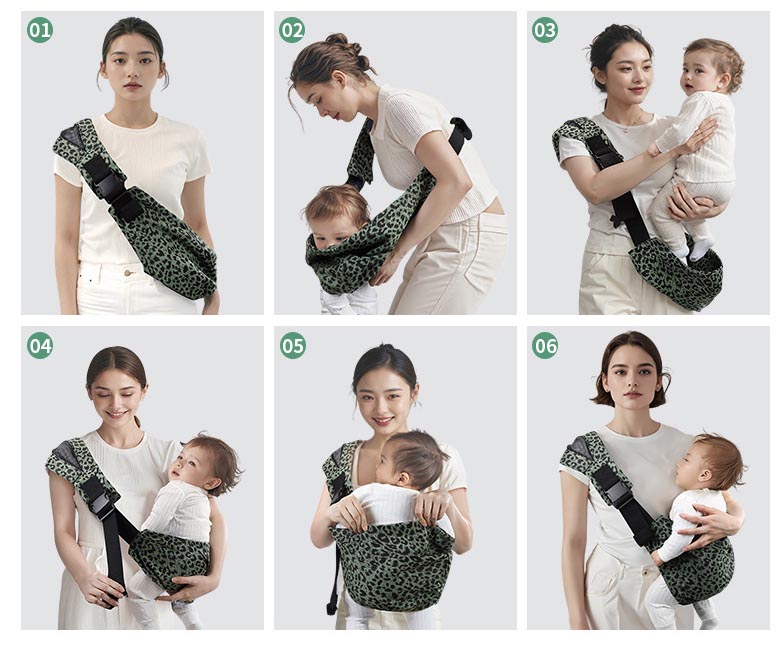 01

02

03

04

05

06