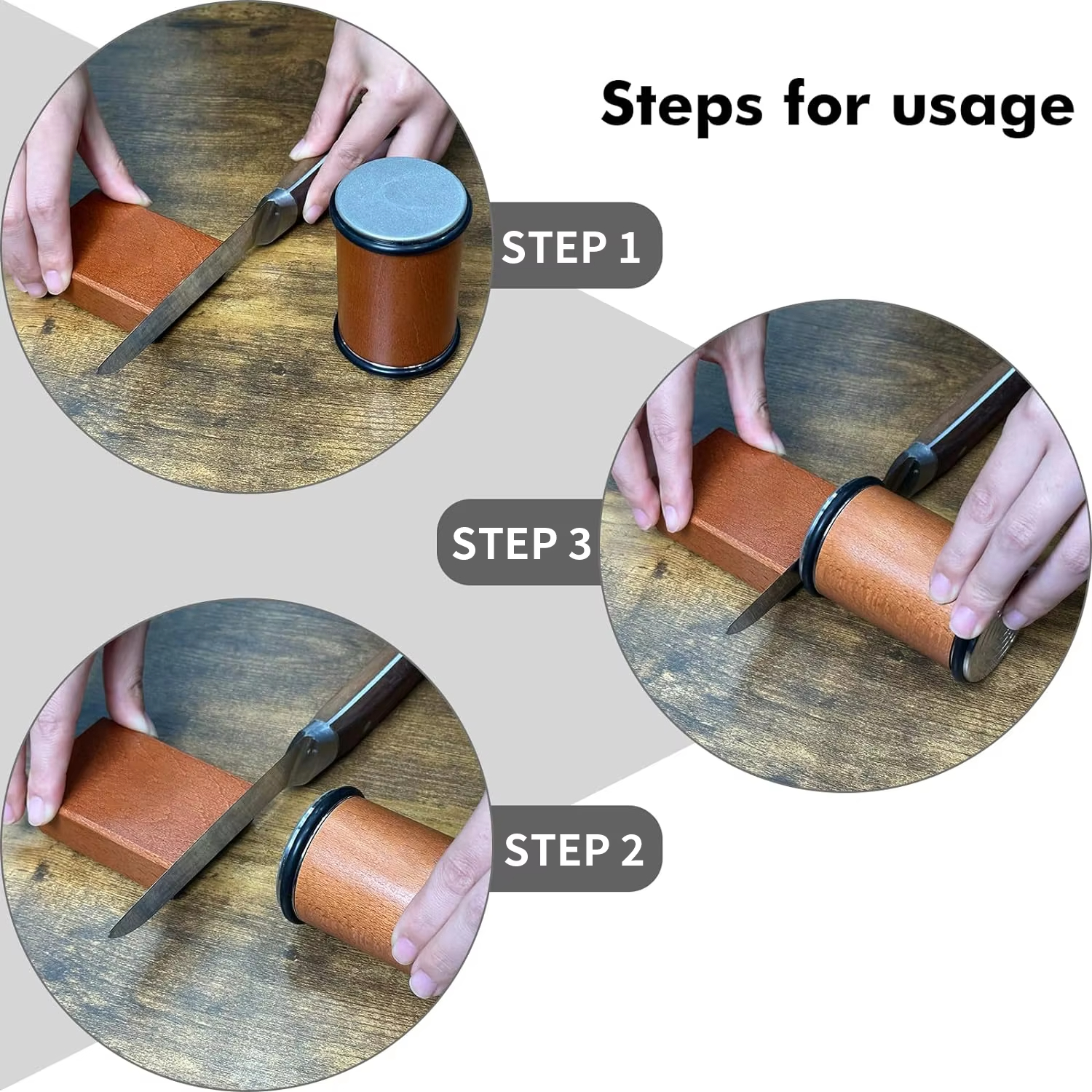 Steps for usage

STEP 1

STEP 3

STEP 2