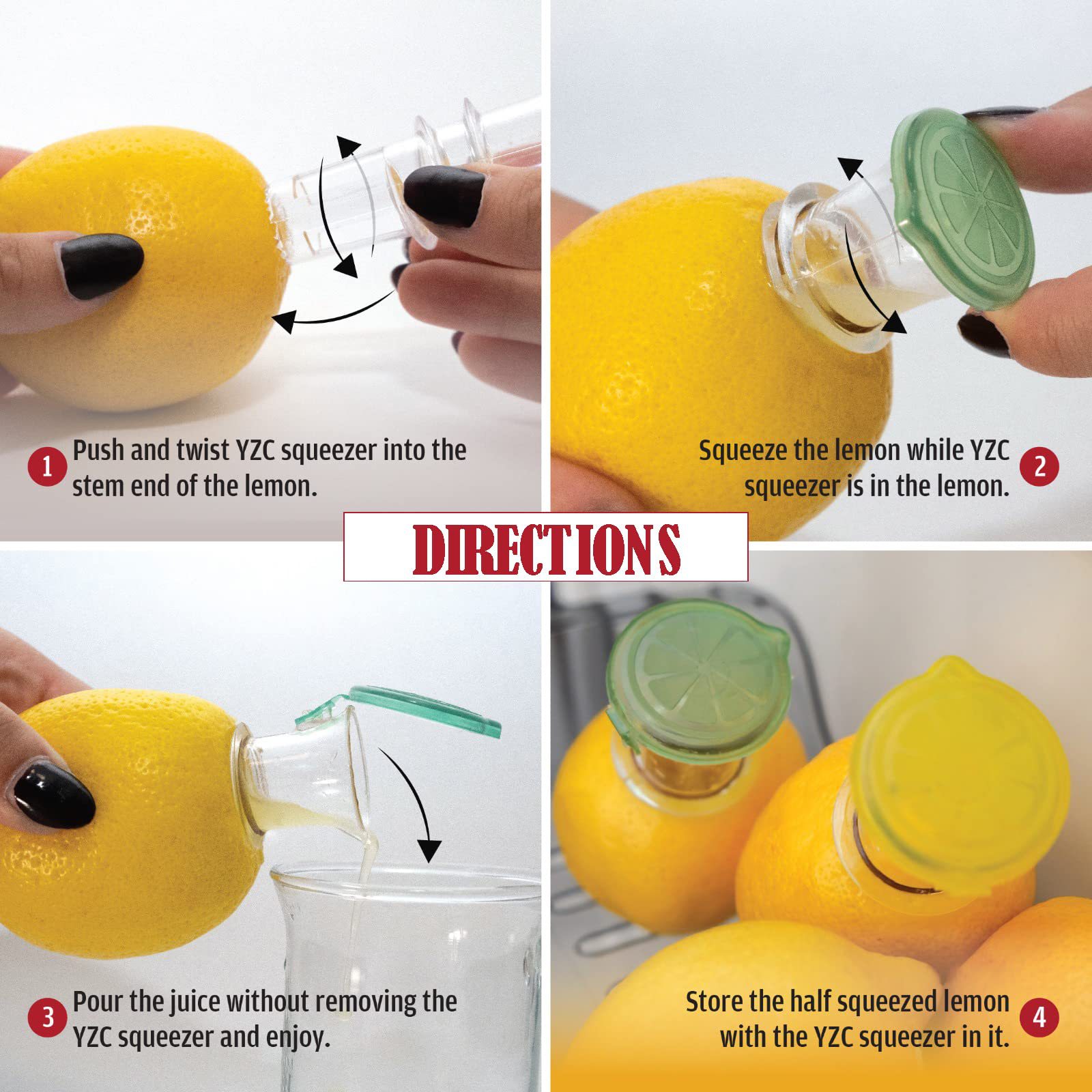 1 Push and twist YZC squeezer into the stem end of the lemon.

Squeeze the lemon while YZC squeezer is in the lemon. 2

DIRECTIONS

3 Pour the juice without removing the YZC squeezer and enjoy.

Store the half squeezed lemon with the YZC squeezer in it. 4