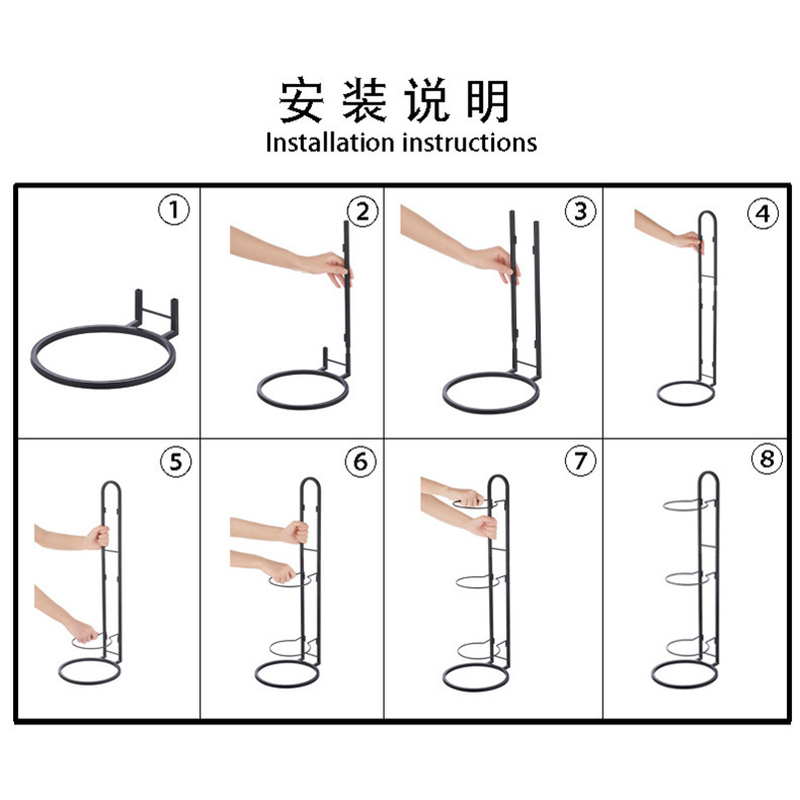 安装说明
Installation instructions

①
②
③
④
⑤
⑥
⑦
⑧