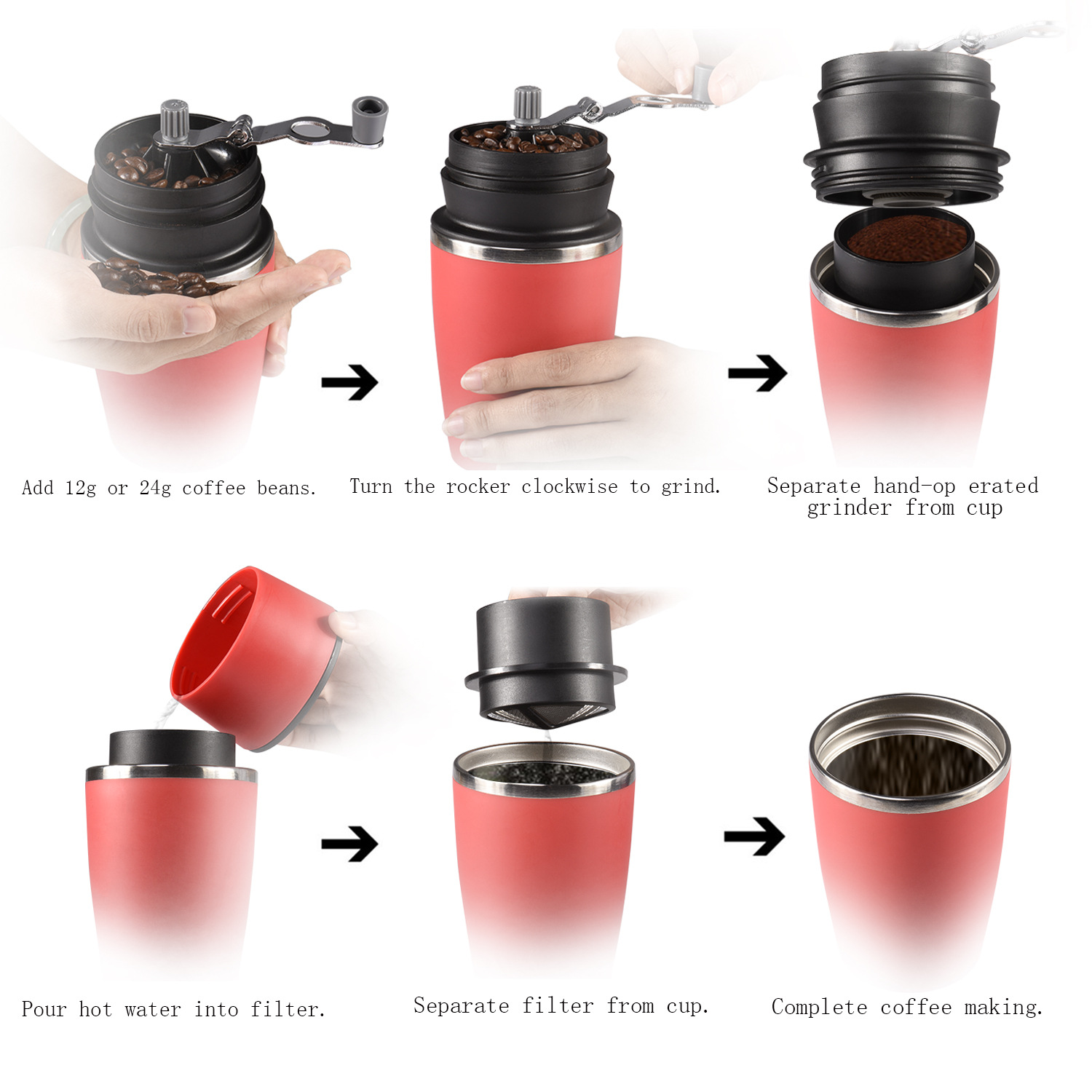 Add 12g or 24g coffee beans.

Turn the rocker clockwise to grind.

Separate hand-op erated grinder from cup

Pour hot water into filter.

Separate filter from cup.

Complete coffee making.