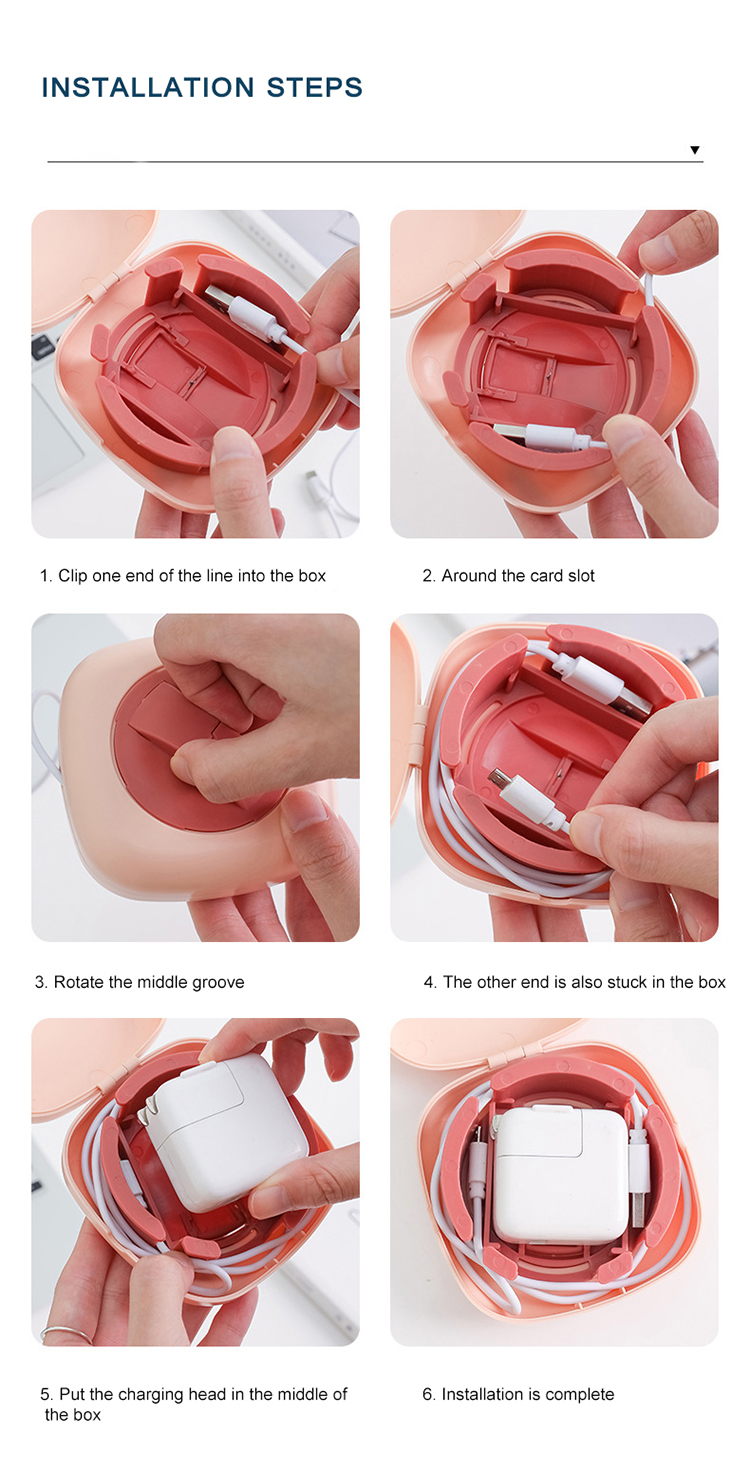 INSTALLATION STEPS

1. Clip one end of the line into the box

2. Around the card slot

3. Rotate the middle groove

4. The other end is also stuck in the box

5. Put the charging head in the middle of the box

6. Installation is complete