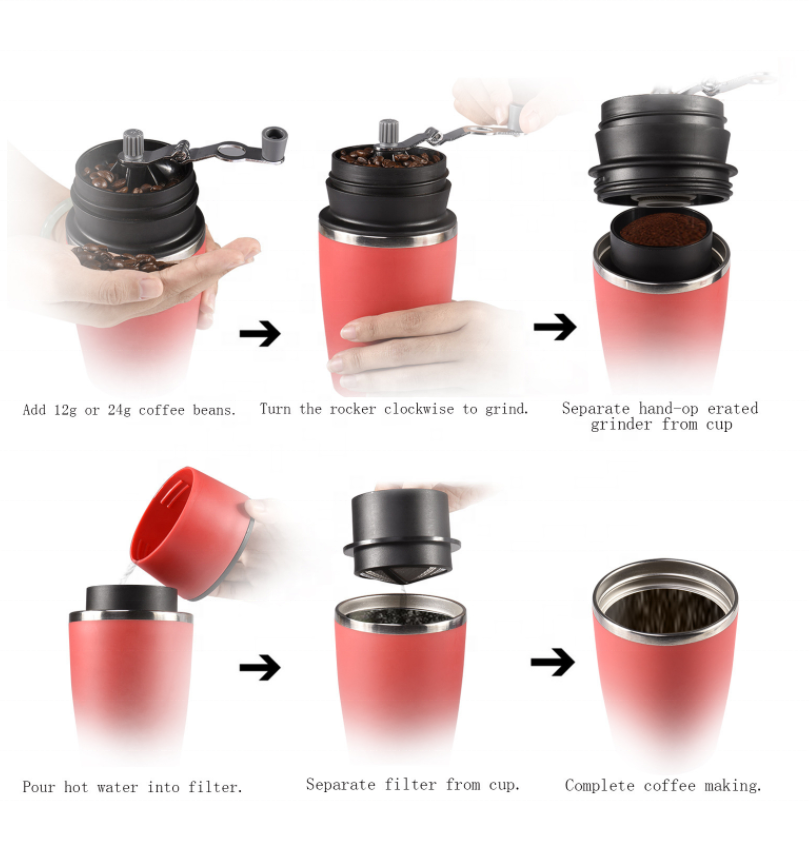 Add 12g or 24g coffee beans.

Turn the rocker clockwise to grind.

Separate hand-op erated grinder from cup

Pour hot water into filter.

Separate filter from cup.

Complete coffee making.