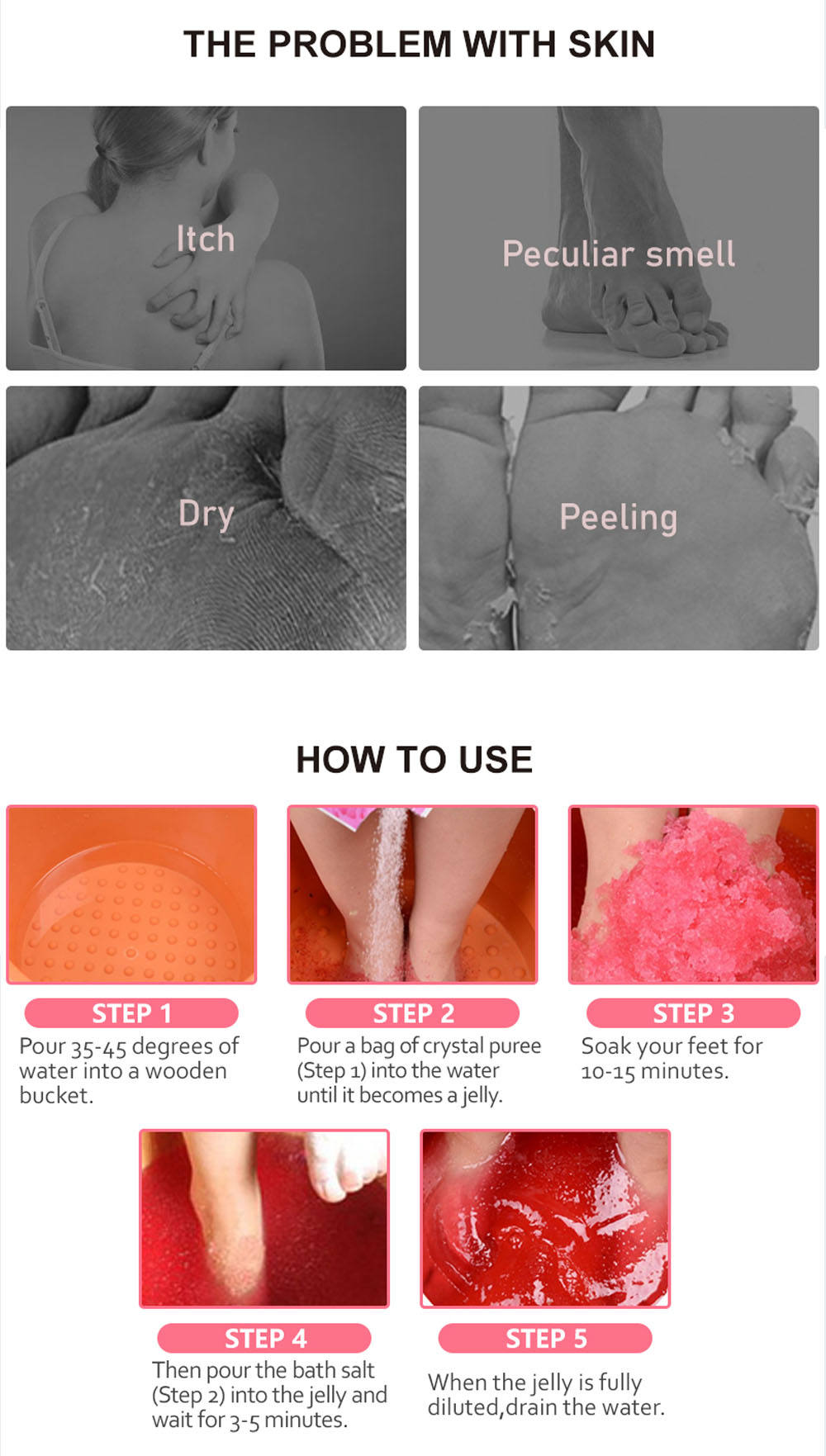 THE PROBLEM WITH SKIN

Itch

Peculiar smell

Dry

Peeling

HOW TO USE

STEP 1
Pour 35-45 degrees of water into a wooden bucket.

STEP 2
Pour a bag of crystal puree (Step 1) into the water until it becomes a jelly.

STEP 3
Soak your feet for 10-15 minutes.

STEP 4
Then pour the bath salt (Step 2) into the jelly and wait for 3-5 minutes.

STEP 5
When the jelly is fully diluted,drain the water.