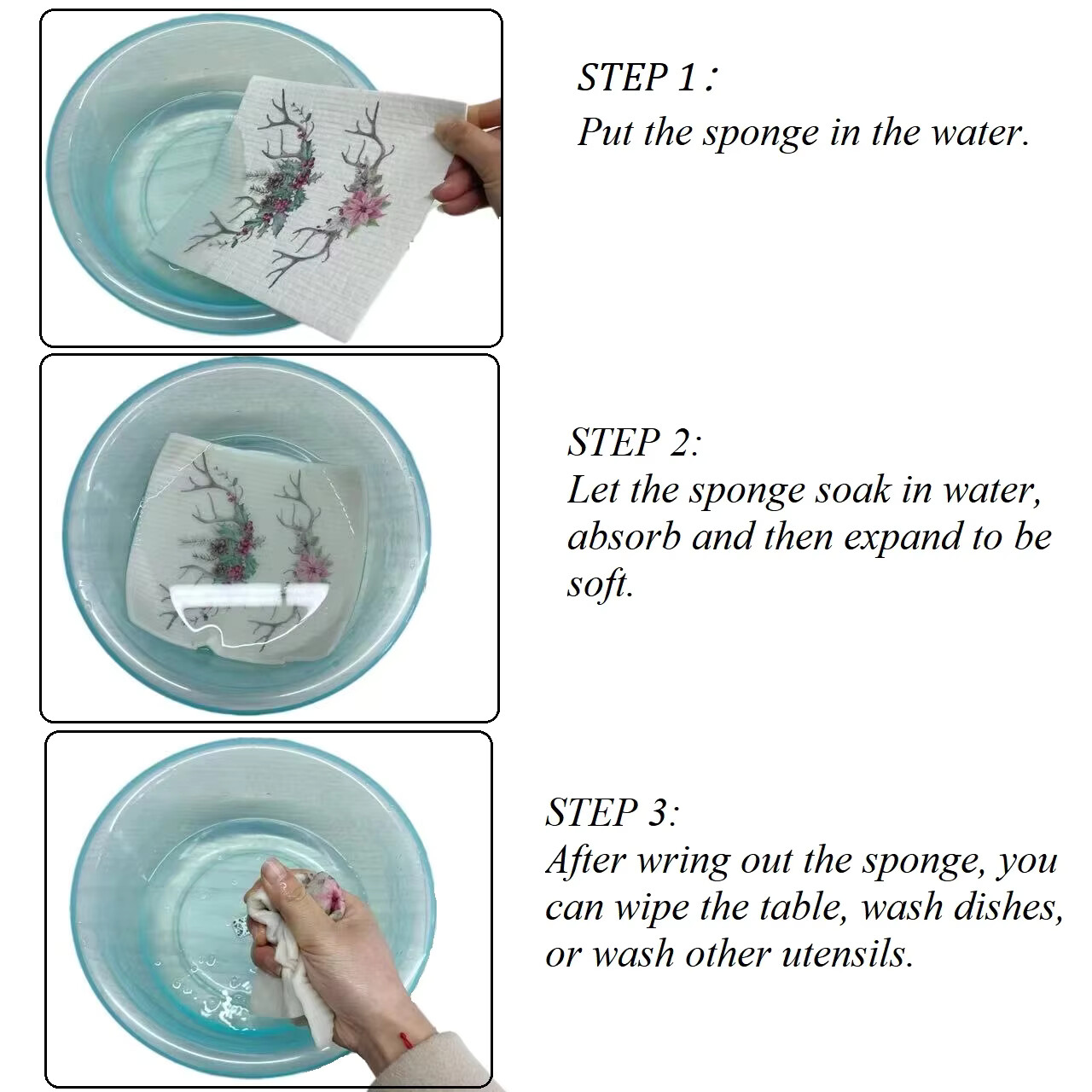 STEP 1：
Put the sponge in the water.

STEP 2:
Let the sponge soak in water, absorb and then expand to be soft.

STEP 3:
After wring out the sponge, you can wipe the table, wash dishes, or wash other utensils.