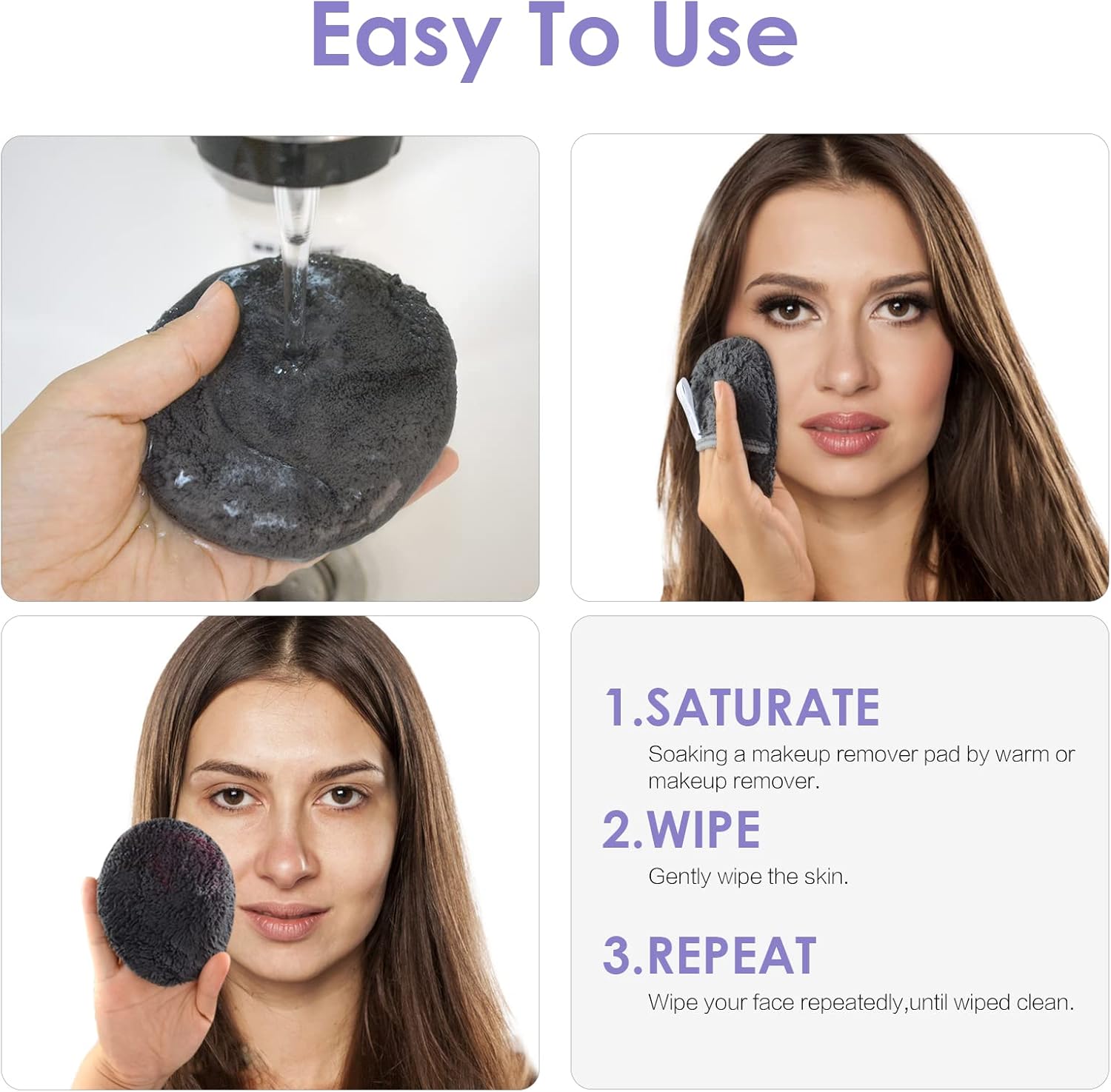 Easy To Use

1.SATURATE

Soaking a makeup remover pad by warm or makeup remover.

2.WIPE

Gently wipe the skin.

3.REPEAT

Wipe your face repeatedly,until wiped clean.