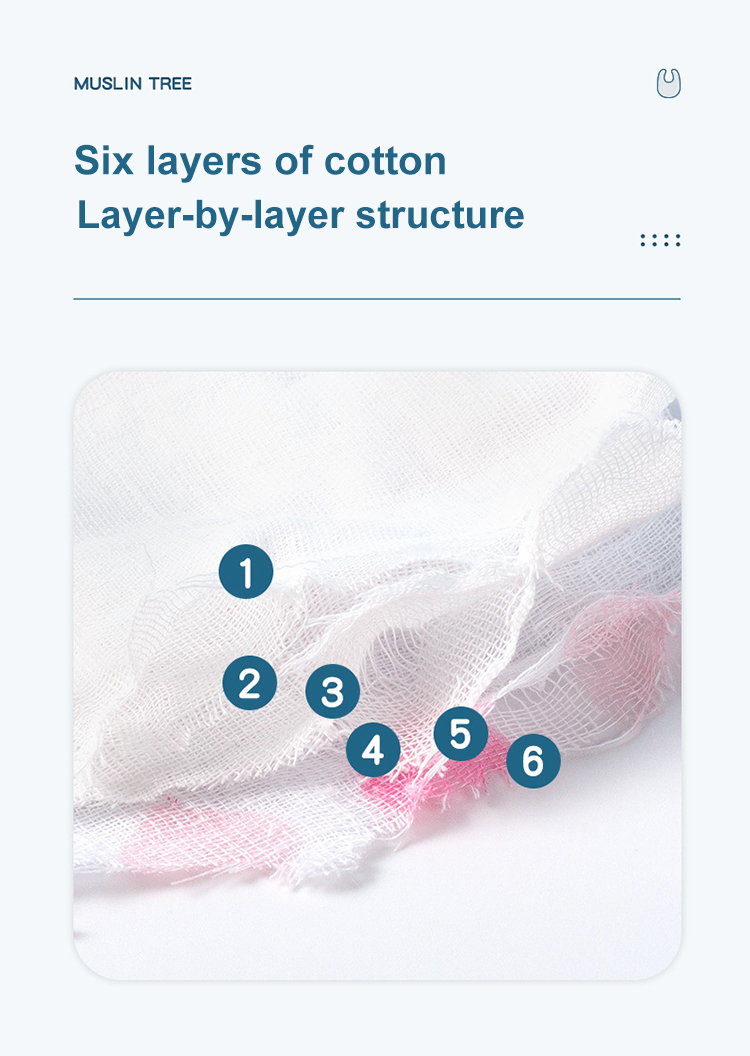 MUSLIN TREE

Six layers of cotton
Layer-by-layer structure

1
2
3
4
5
6