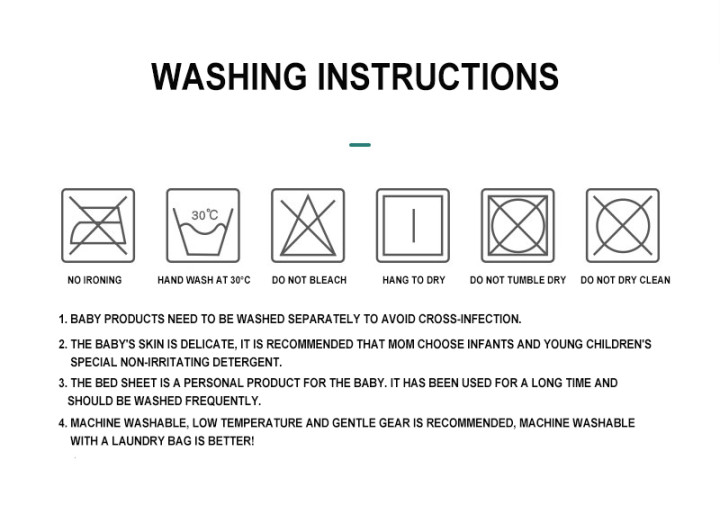 WASHING INSTRUCTIONS

30℃

NO IRONING

HAND WASH AT 30°C

DO NOT BLEACH

HANG TO DRY

DO NOT TUMBLE DRY

DO NOT DRY CLEAN

1. BABY PRODUCTS NEED TO BE WASHED SEPARATELY TO AVOID CROSS-INFECTION.

2. THE BABY'S SKIN IS DELICATE, IT IS RECOMMENDED THAT MOM CHOOSE INFANTS AND YOUNG CHILDREN'S SPECIAL NON-IRRITATING DETERGENT.

3. THE BED SHEET IS A PERSONAL PRODUCT FOR THE BABY. IT HAS BEEN USED FOR A LONG TIME AND SHOULD BE WASHED FREQUENTLY.

4. MACHINE WASHABLE, LOW TEMPERATURE AND GENTLE GEAR IS RECOMMENDED, MACHINE WASHABLE WITH A LAUNDRY BAG IS BETTER!