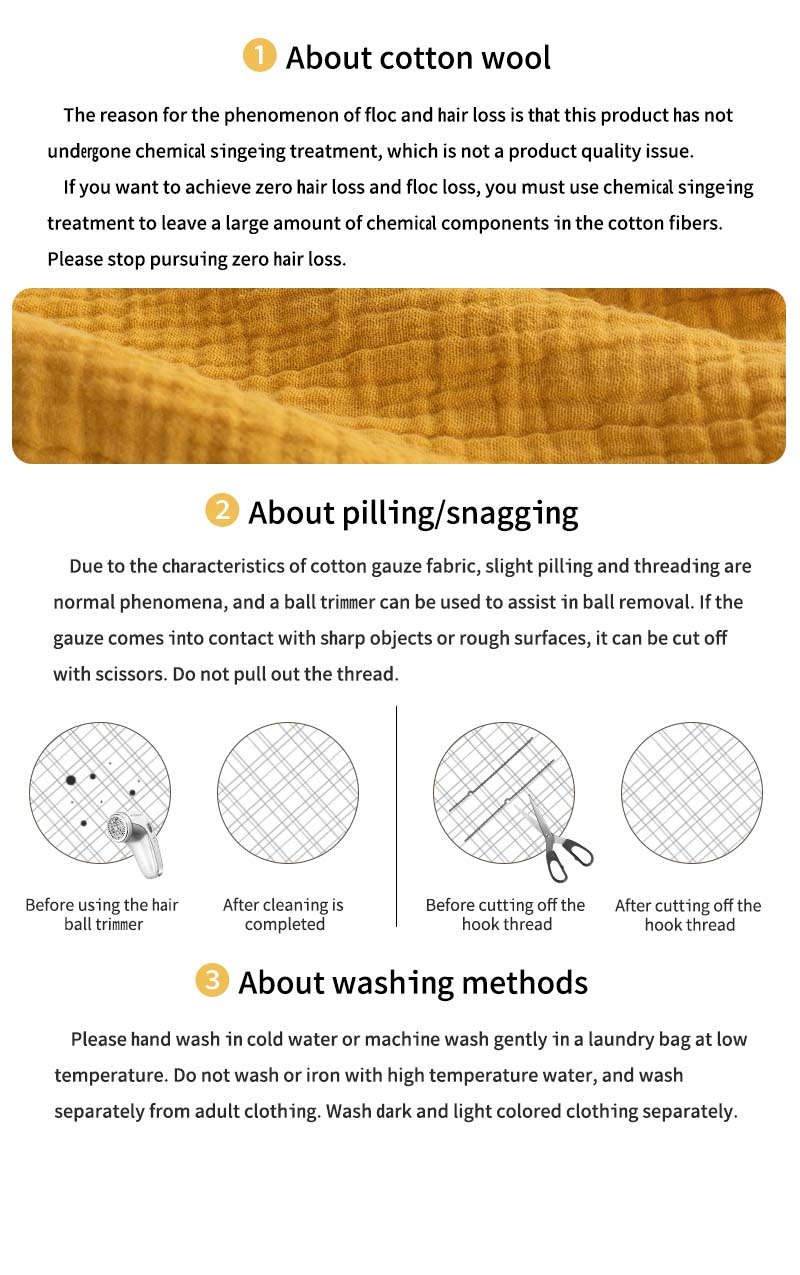 1 About cotton wool

The reason for the phenomenon of floc and hair loss is that this product has not undergone chemical singeing treatment, which is not a product quality issue.

If you want to achieve zero hair loss and floc loss, you must use chemical singeing treatment to leave a large amount of chemical components in the cotton fibers. Please stop pursuing zero hair loss.

2 About pilling/snagging

Due to the characteristics of cotton gauze fabric, slight pilling and threading are normal phenomena, and a ball trimmer can be used to assist in ball removal. If the gauze comes into contact with sharp objects or rough surfaces, it can be cut off with scissors. Do not pull out the thread.

Before using the hair ball trimmer

After cleaning is completed

Before cutting off the hook thread

After cutting off the hook thread

3 About washing methods

Please hand wash in cold water or machine wash gently in a laundry bag at low temperature. Do not wash or iron with high temperature water, and wash separately from adult clothing. Wash dark and light colored clothing separately.