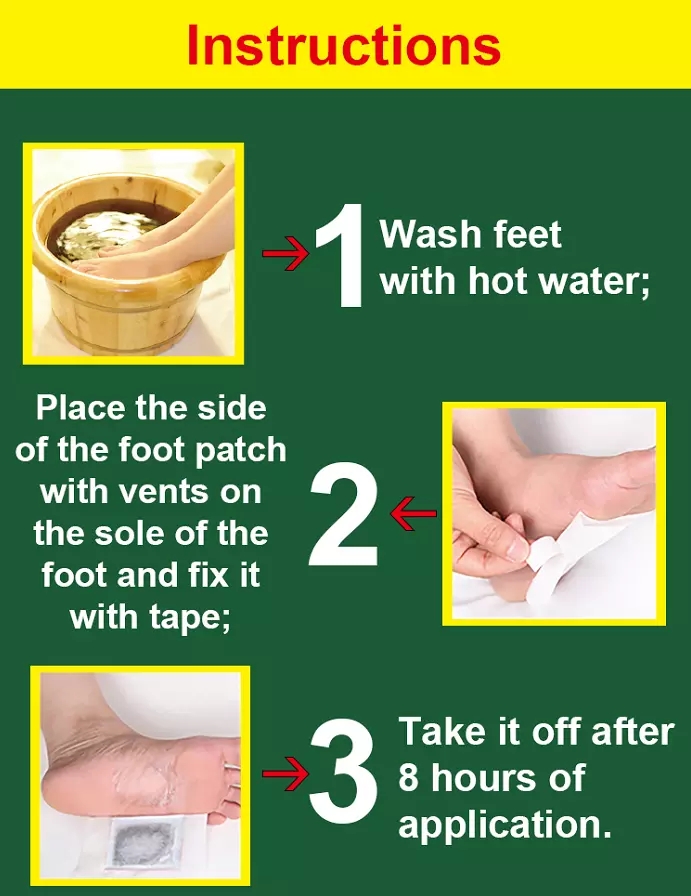 Instructions

1 Wash feet with hot water;

Place the side of the foot patch with vents on the sole of the foot and fix it with tape;

2

3 Take it off after 8 hours of application.