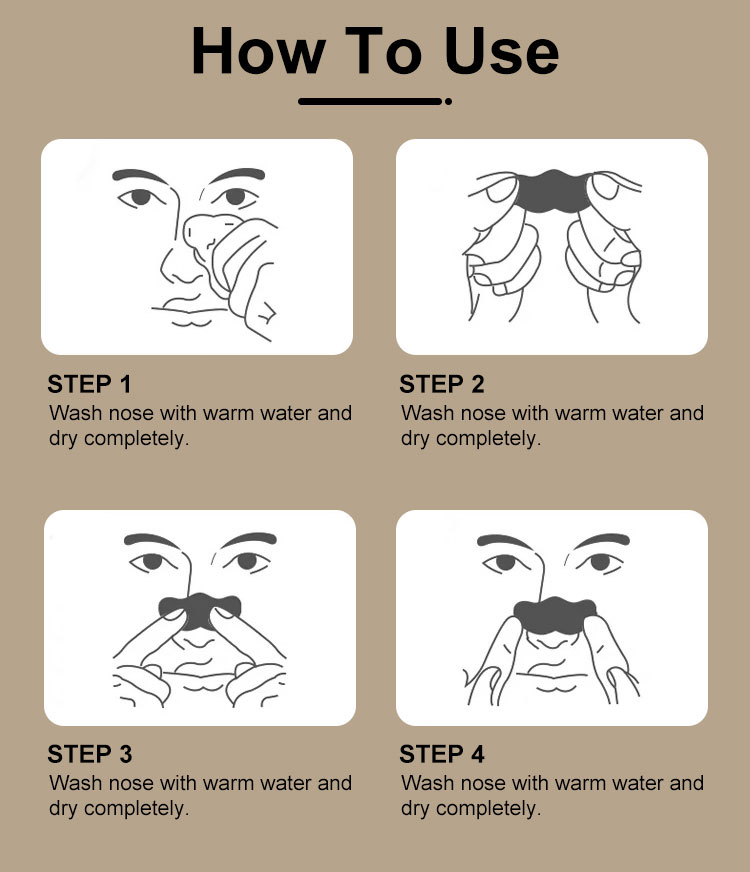 How To Use

STEP 1
Wash nose with warm water and dry completely.

STEP 2
Wash nose with warm water and dry completely.

STEP 3
Wash nose with warm water and dry completely.

STEP 4
Wash nose with warm water and dry completely.