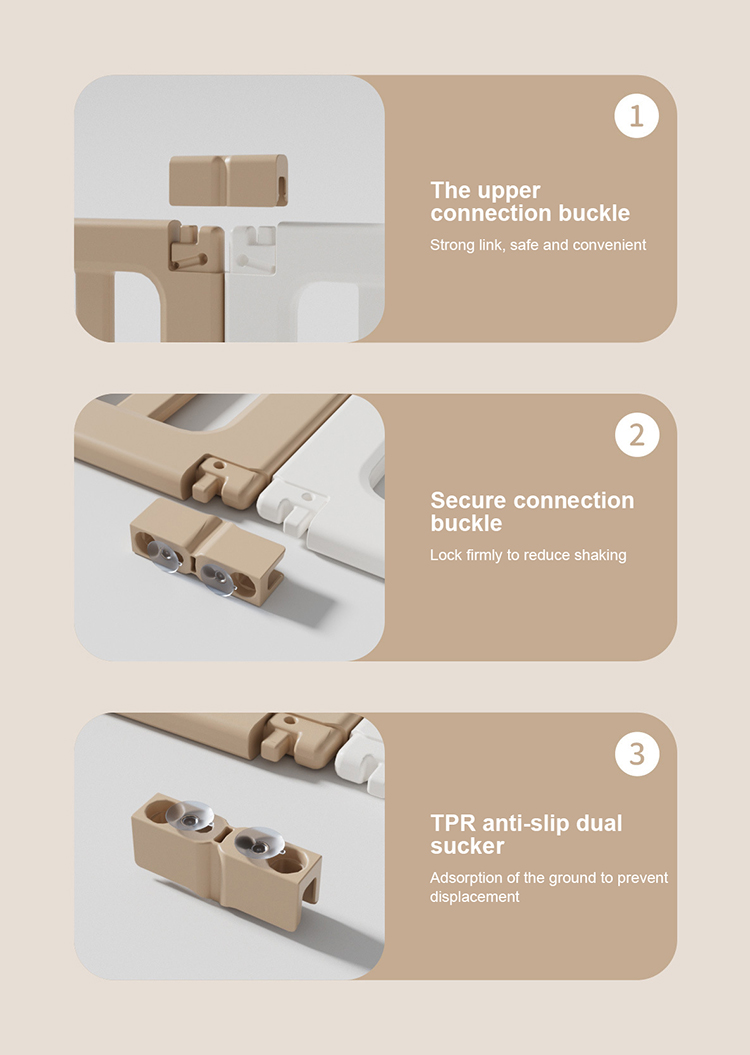 1

The upper connection buckle

Strong link, safe and convenient

2

Secure connection buckle

Lock firmly to reduce shaking

3

TPR anti-slip dual sucker

Adsorption of the ground to prevent displacement