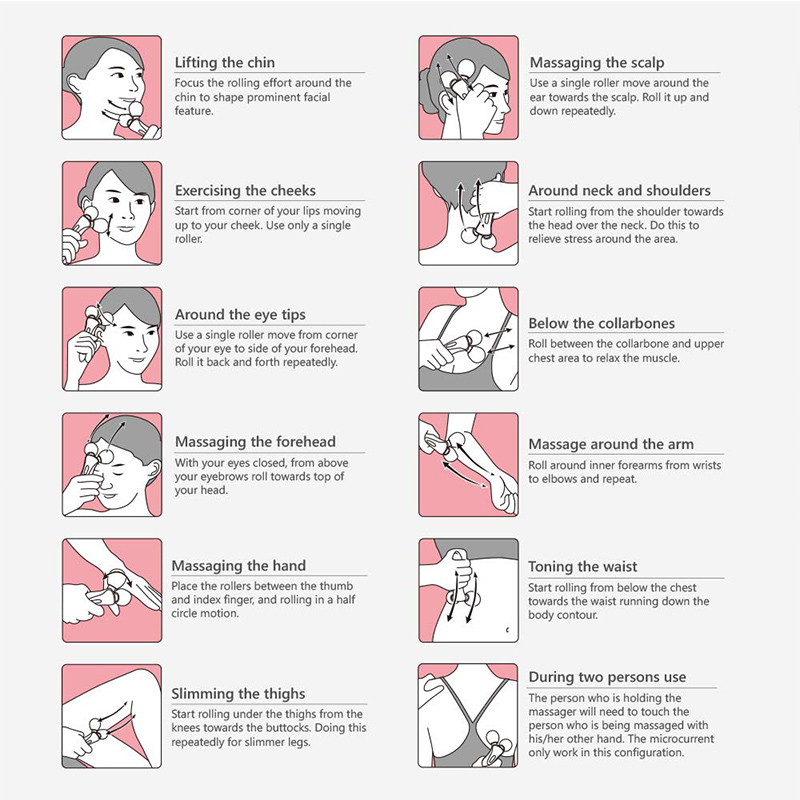 Lifting the chin
Focus the rolling effort around the chin to shape prominent facial feature.

Exercising the cheeks
Start from corner of your lips moving up to your cheek. Use only a single roller.

Around the eye tips
Use a single roller move from corner of your eye to side of your forehead. Roll it back and forth repeatedly.

Massaging the forehead
With your eyes closed, from above your eyebrows roll towards top of your head.

Massaging the hand
Place the rollers between the thumb and index finger, and rolling in a half circle motion.

Slimming the thighs
Start rolling under the thighs from the knees towards the buttocks. Doing this repeatedly for slimmer legs.

Massaging the scalp
Use a single roller move around the ear towards the scalp. Roll it up and down repeatedly.

Around neck and shoulders
Start rolling from the shoulder towards the head over the neck. Do this to relieve stress around the area.

Below the collarbones
Roll between the collarbone and upper chest area to relax the muscle.

Massage around the arm
Roll around inner forearms from wrists to elbows and repeat.

Toning the waist
Start rolling from below the chest towards the waist running down the body contour.

During two persons use
The person who is holding the massager will need to touch the person who is being massaged with his/her other hand. The microcurrent only work in this configuration.