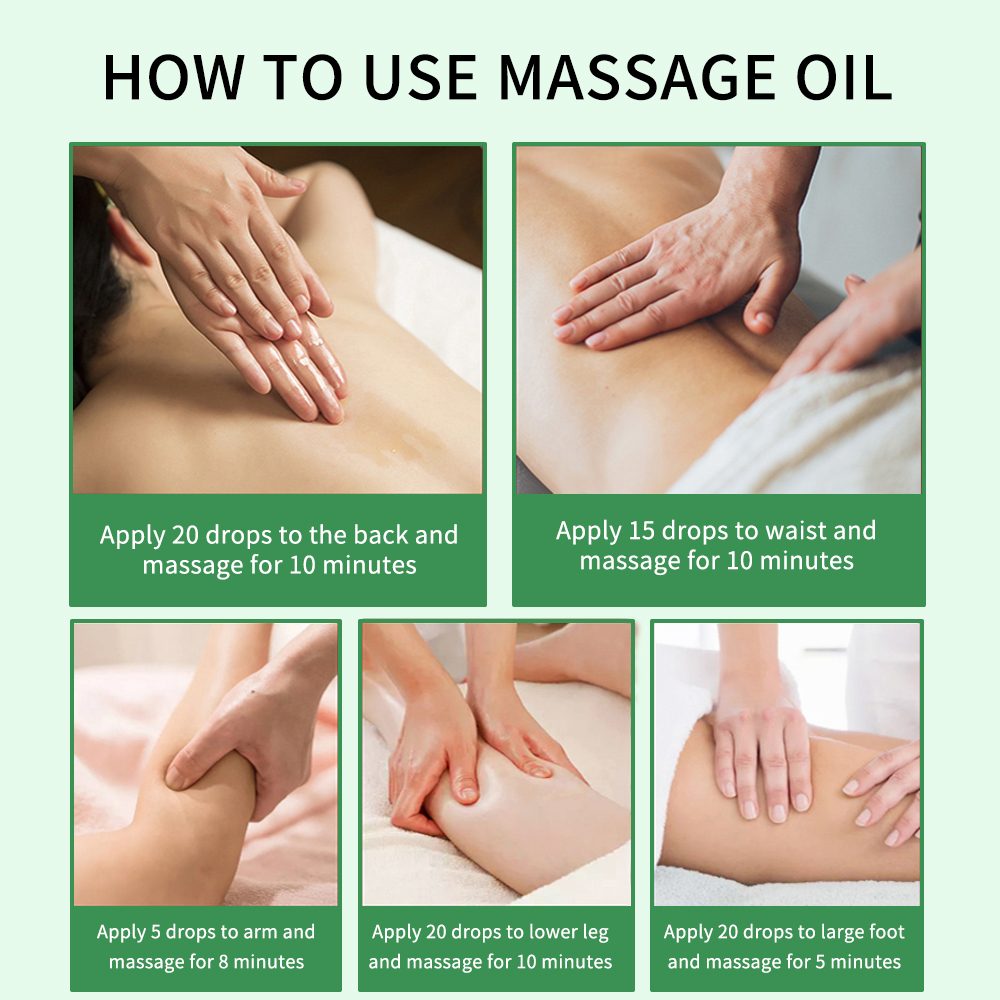 HOW TO USE MASSAGE OIL

Apply 20 drops to the back and massage for 10 minutes

Apply 15 drops to waist and massage for 10 minutes

Apply 5 drops to arm and massage for 8 minutes

Apply 20 drops to lower leg and massage for 10 minutes

Apply 20 drops to large foot and massage for 5 minutes