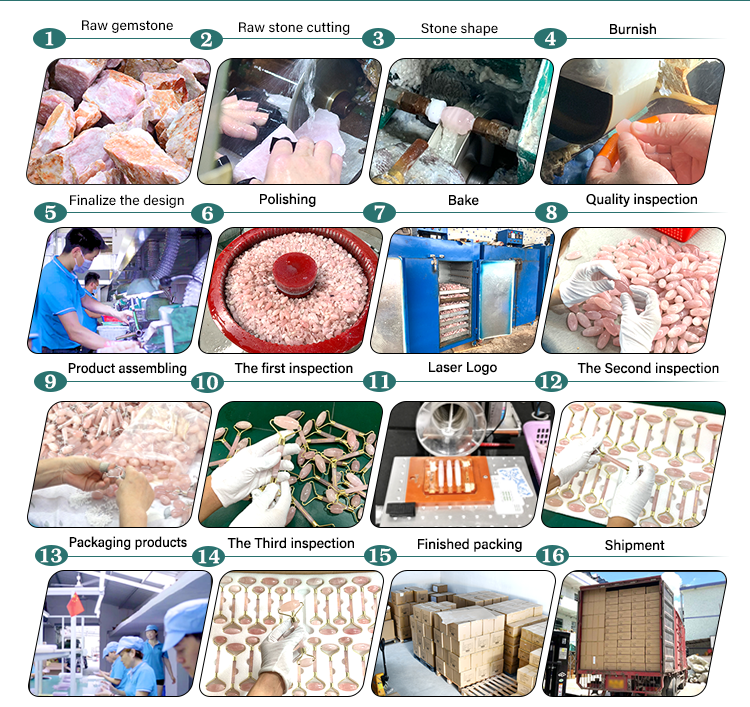 1 Raw gemstone
2 Raw stone cutting
3 Stone shape
4 Burnish

5 Finalize the design
6 Polishing
7 Bake
8 Quality inspection

9 Product assembling
10 The first inspection
11 Laser Logo
12 The Second inspection

13 Packaging products
14 The Third inspection
15 Finished packing
16 Shipment