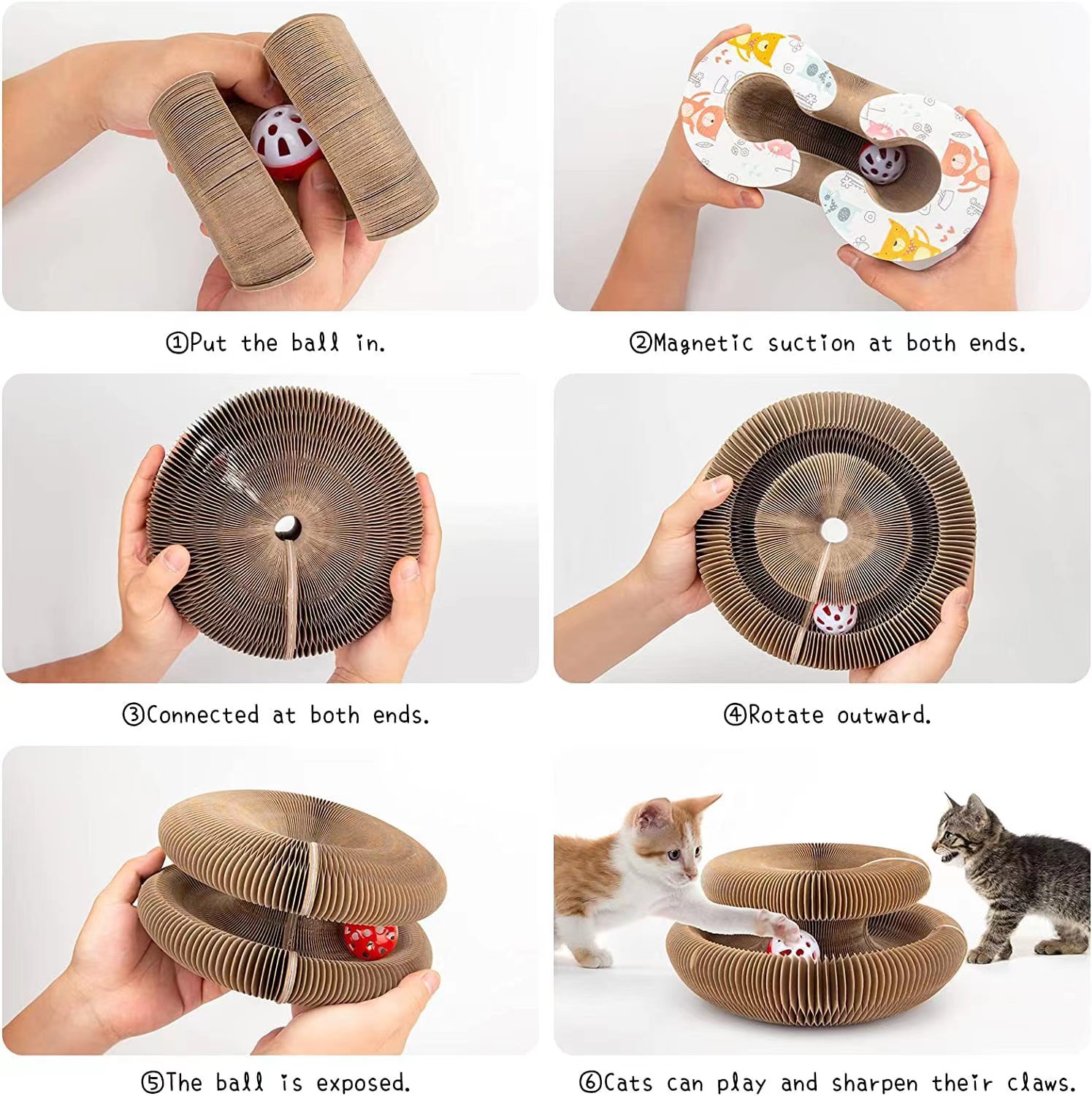 ①Put the ball in.

②Magnetic suction at both ends.

③Connected at both ends.

④Rotate outward.

⑤The ball is exposed.

⑥Cats can play and sharpen their claws.