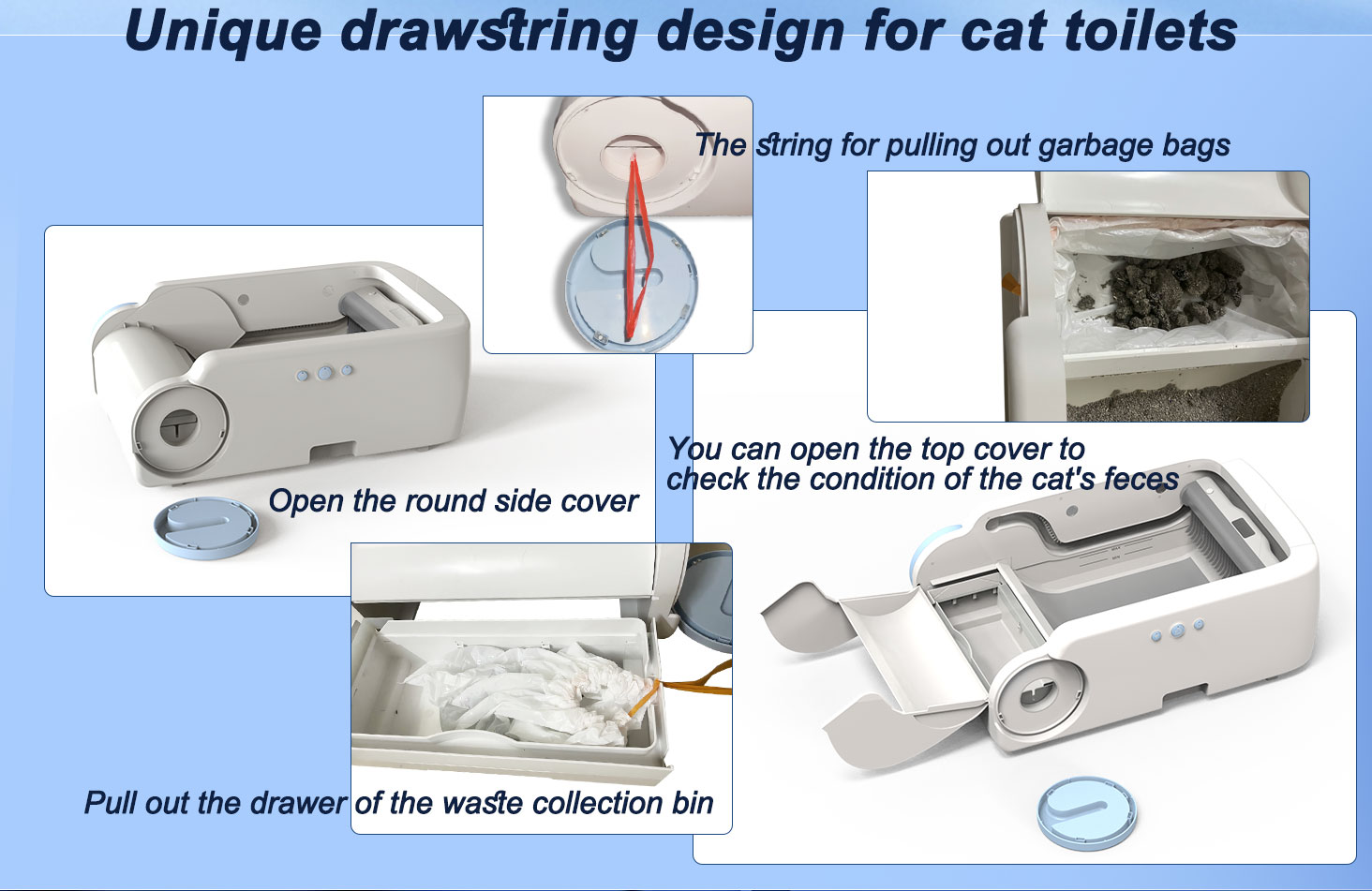 Unique drawstring design for cat toilets

The string for pulling out garbage bags

Open the round side cover

You can open the top cover to check the condition of the cat's feces

Pull out the drawer of the waste collection bin