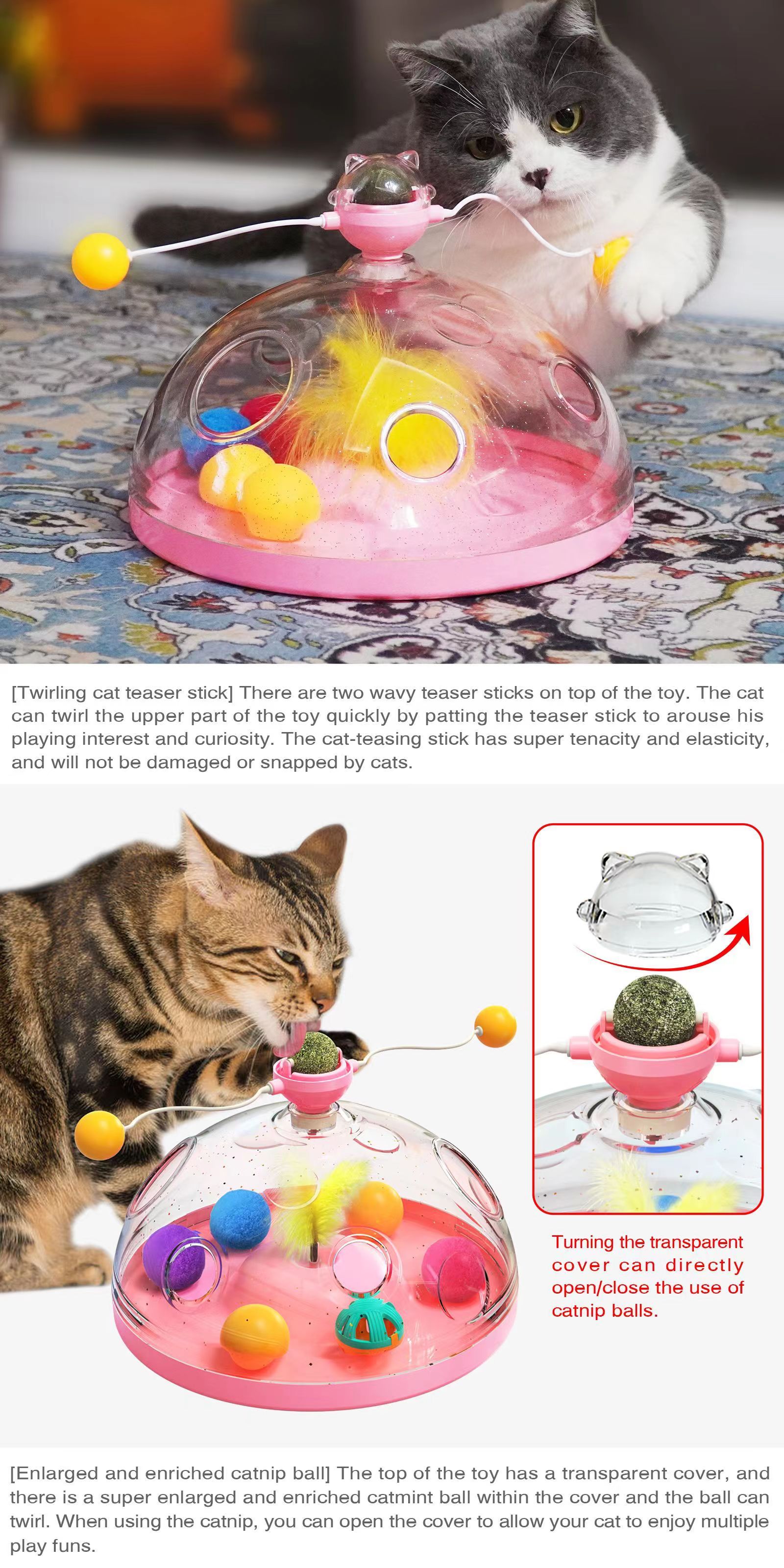 [Twirling cat teaser stick] There are two wavy teaser sticks on top of the toy. The cat can twirl the upper part of the toy quickly by patting the teaser stick to arouse his playing interest and curiosity. The cat-teasing stick has super tenacity and elasticity, and will not be damaged or snapped by cats.

Turning the transparent cover can directly open/close the use of catnip balls.

[Enlarged and enriched catnip ball] The top of the toy has a transparent cover, and there is a super enlarged and enriched catmint ball within the cover and the ball can twirl. When using the catnip, you can open the cover to allow your cat to enjoy multiple play funs.