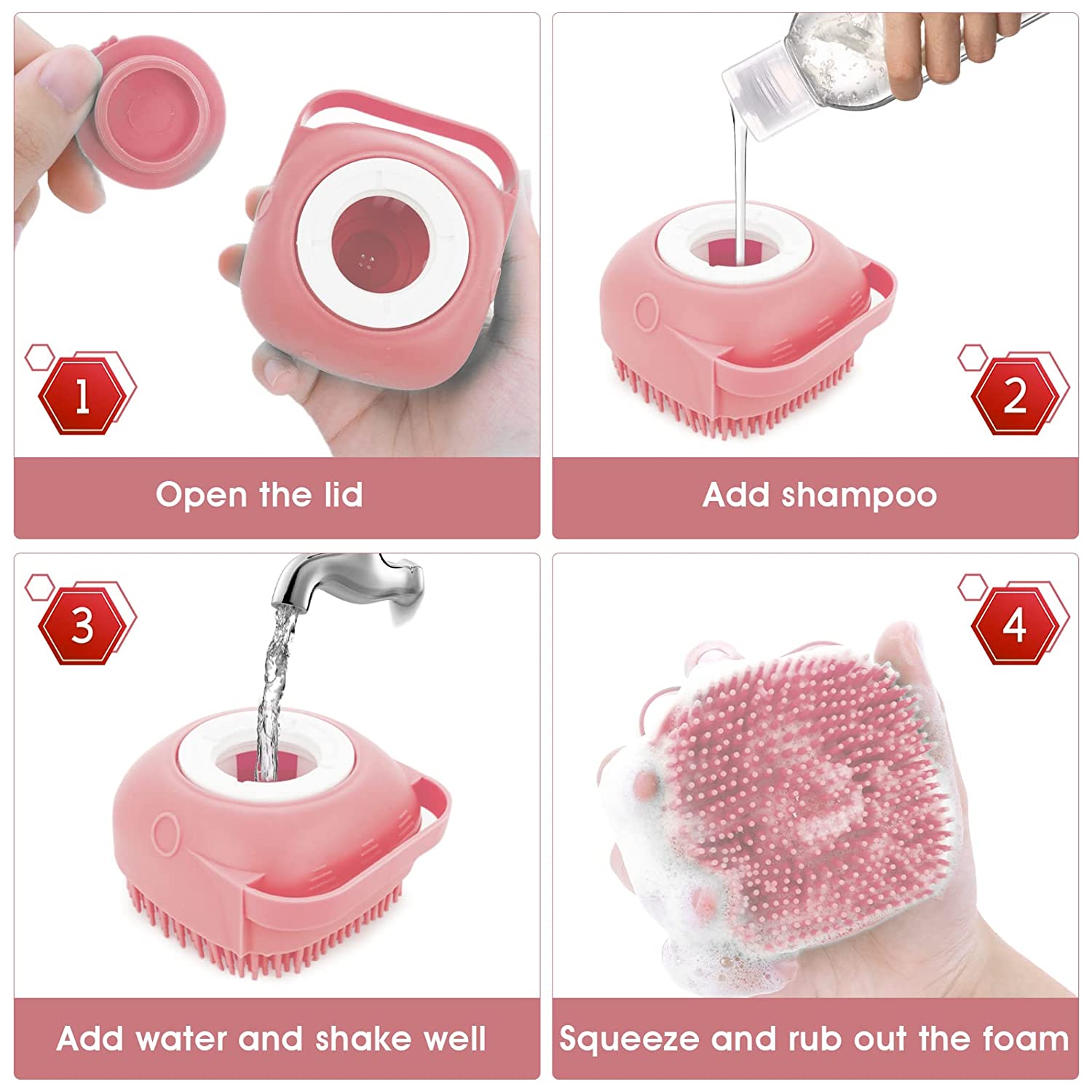 1

Open the lid

2

Add shampoo

3

Add water and shake well

4

Squeeze and rub out the foam