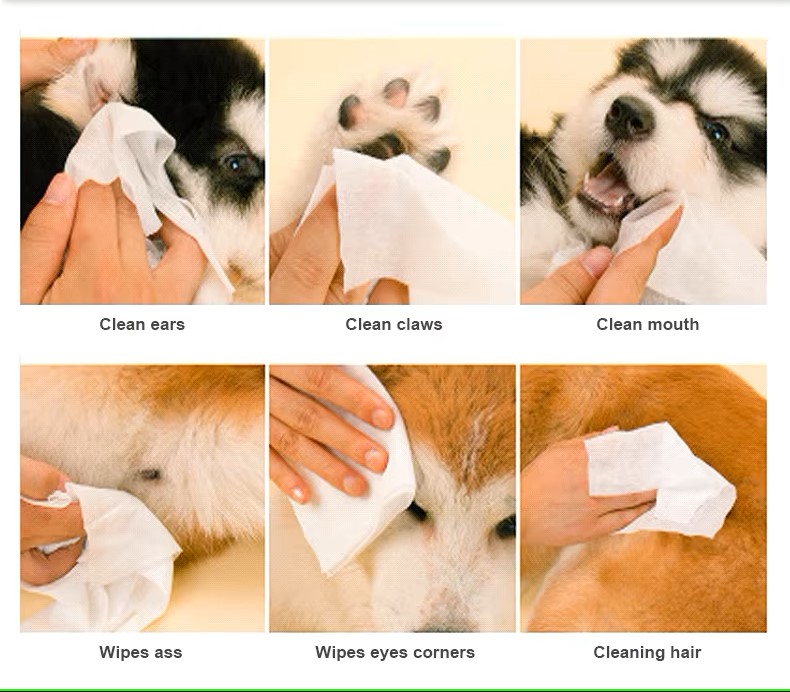 Clean ears

Clean claws

Clean mouth

Wipes ass

Wipes eyes corners

Cleaning hair