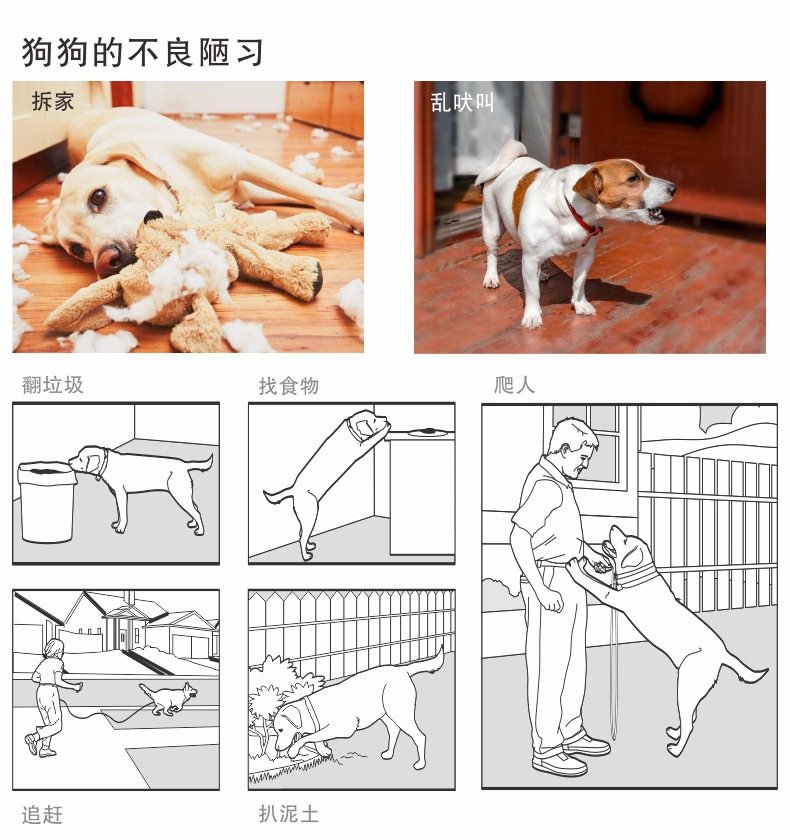 狗狗的不良陋习

拆家

乱吠叫

翻垃圾

找食物

爬人

追赶

扒泥土