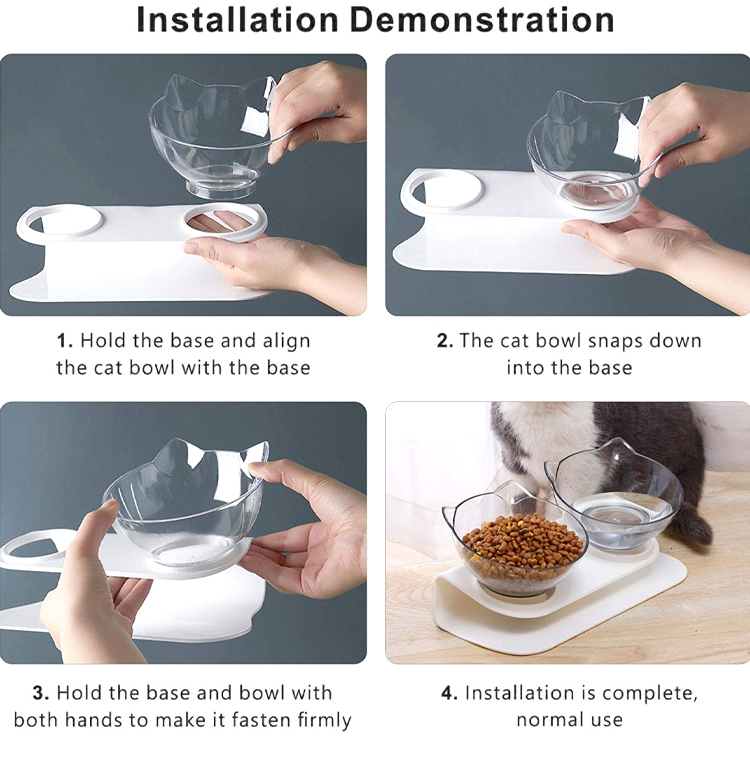 Installation Demonstration

1. Hold the base and align the cat bowl with the base

2. The cat bowl snaps down into the base

3. Hold the base and bowl with both hands to make it fasten firmly

4. Installation is complete, normal use