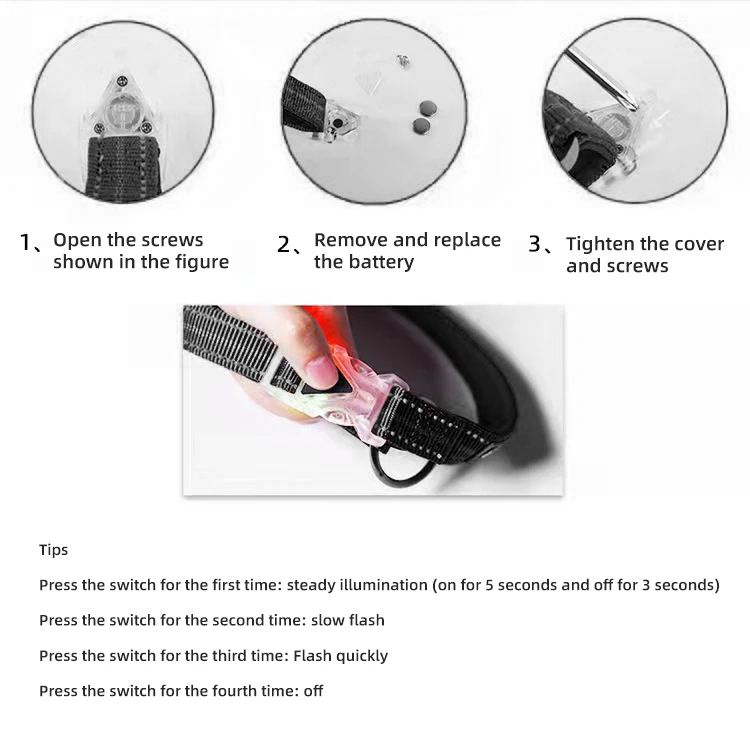 1、Open the screws shown in the figure

2、Remove and replace the battery

3、Tighten the cover and screws

Tips

Press the switch for the first time: steady illumination (on for 5 seconds and off for 3 seconds)

Press the switch for the second time: slow flash

Press the switch for the third time: Flash quickly

Press the switch for the fourth time: off