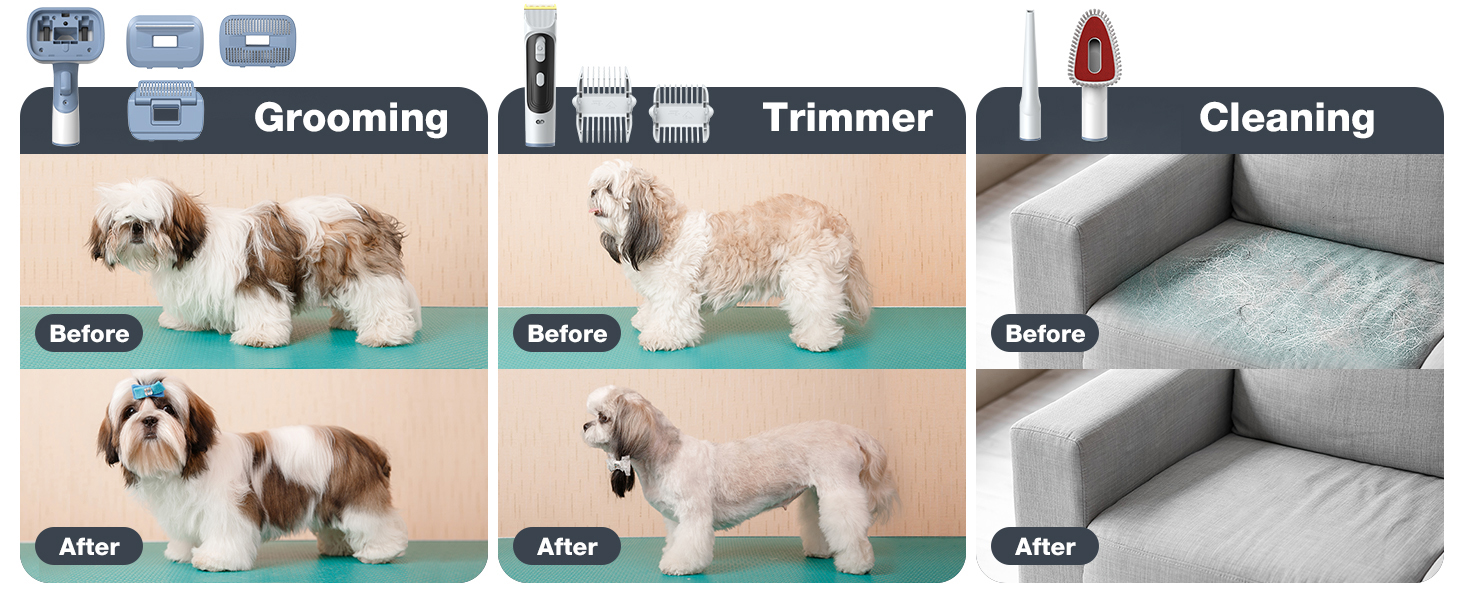 Grooming

Before

After

Trimmer

Before

After

Cleaning

Before

After