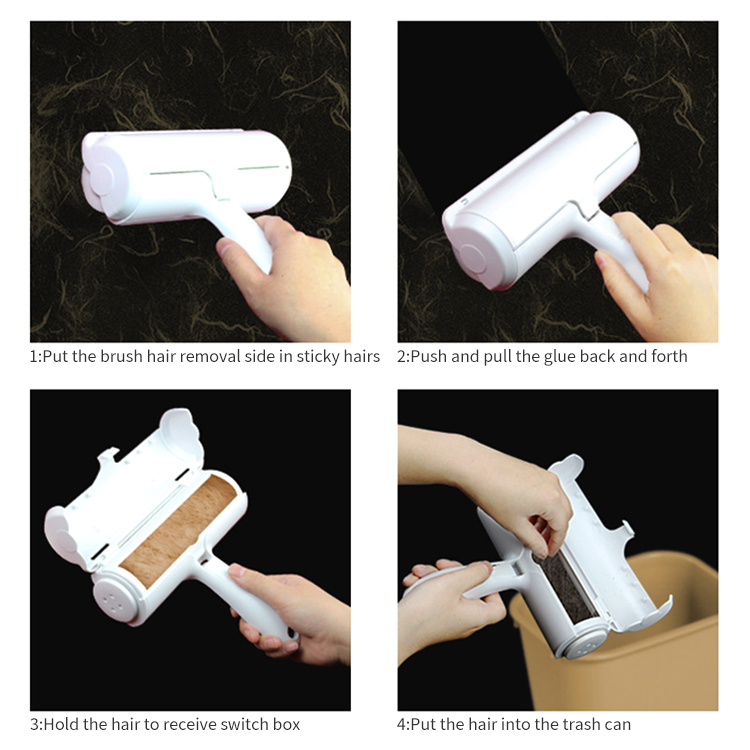 1:Put the brush hair removal side in sticky hairs

2:Push and pull the glue back and forth

3:Hold the hair to receive switch box

4:Put the hair into the trash can