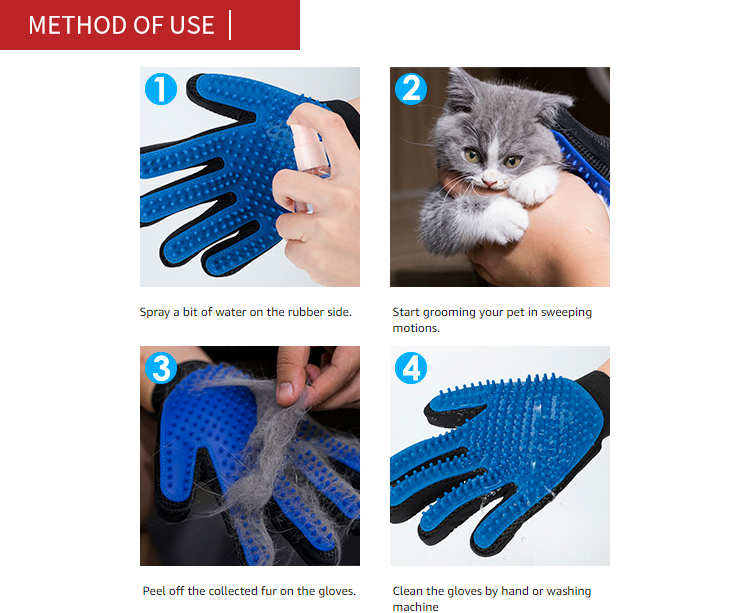 METHOD OF USE |

1

Spray a bit of water on the rubber side.

2

Start grooming your pet in sweeping motions.

3

Peel off the collected fur on the gloves.

4

Clean the gloves by hand or washing machine