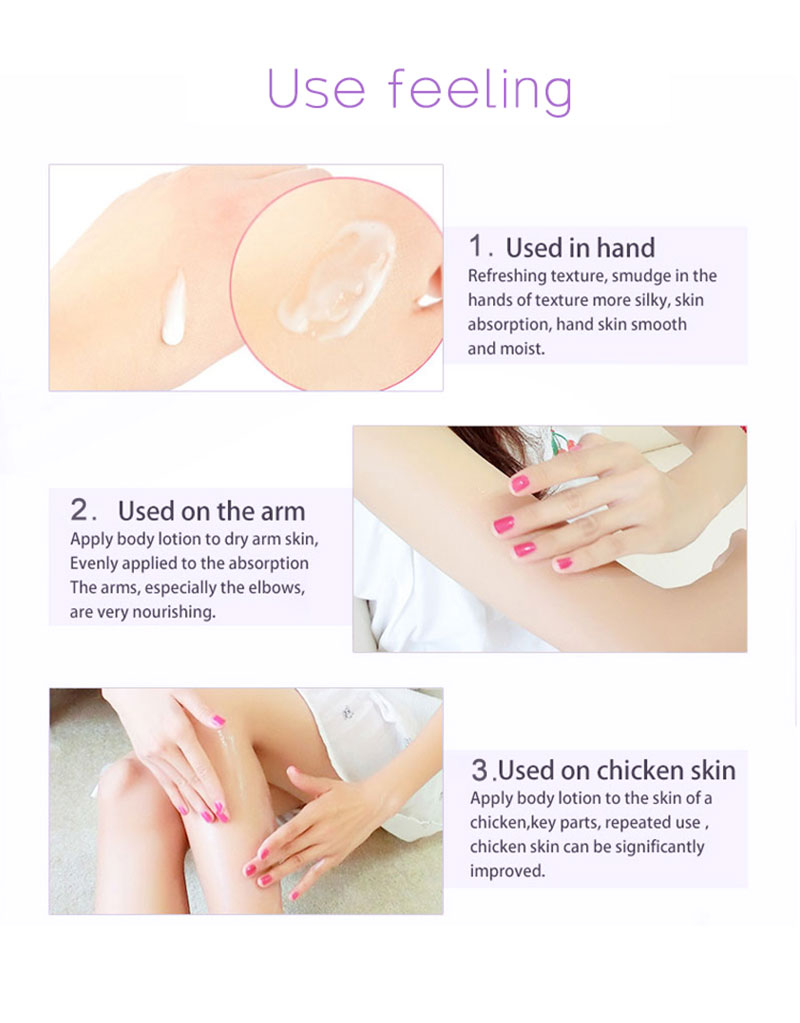 Use feeling

1. Used in hand
Refreshing texture, smudge in the hands of texture more silky, skin absorption, hand skin smooth and moist.

2. Used on the arm
Apply body lotion to dry arm skin, Evenly applied to the absorption The arms, especially the elbows, are very nourishing.

3.Used on chicken skin
Apply body lotion to the skin of a chicken,key parts, repeated use , chicken skin can be significantly improved.