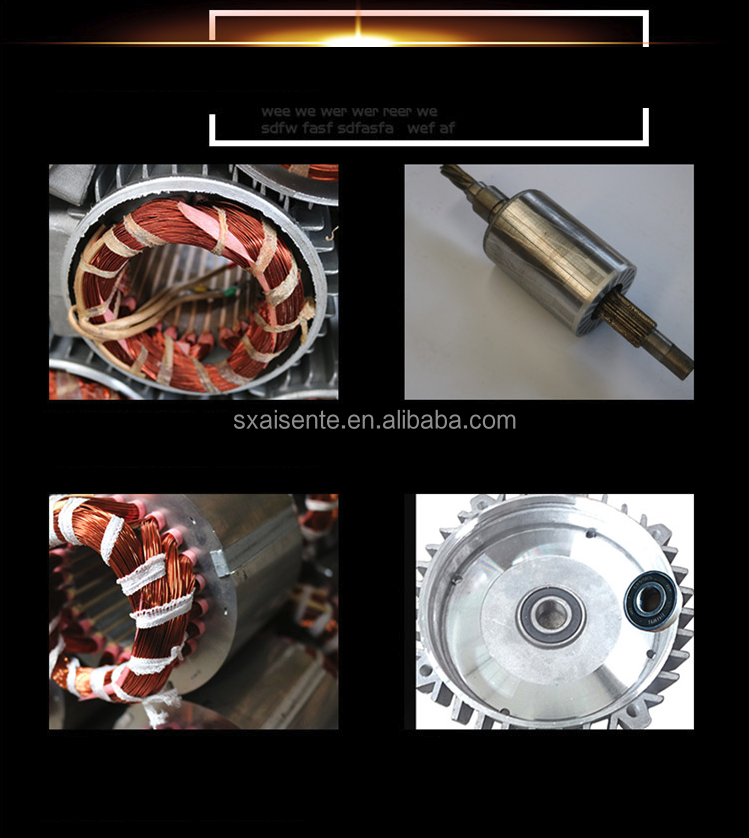 wee we wer wer reer we
sdfw fasf sdfasfa wef af

sxaisente.en.alibaba.com