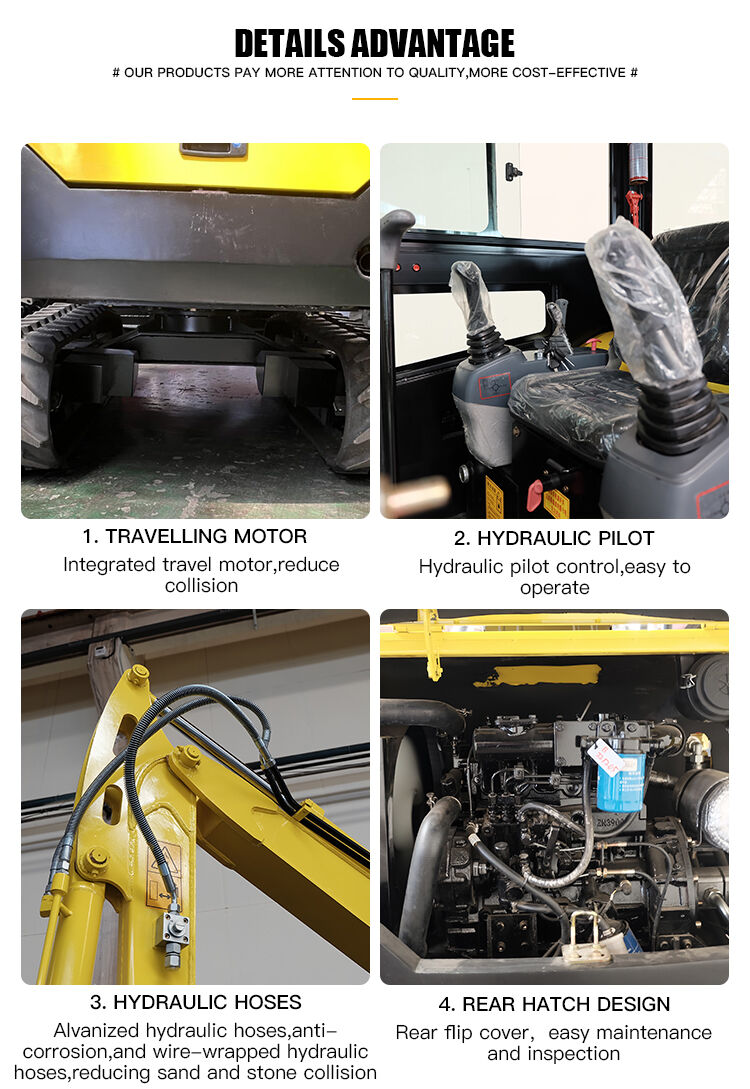 DETAILS ADVANTAGE

# OUR PRODUCTS PAY MORE ATTENTION TO QUALITY,MORE COST-EFFECTIVE #

1. TRAVELLING MOTOR

Integrated travel motor,reduce collision

2. HYDRAULIC PILOT

Hydraulic pilot control,easy to operate

3. HYDRAULIC HOSES

Alvanized hydraulic hoses,anti-corrosion,and wire-wrapped hydraulic hoses,reducing sand and stone collision

4. REAR HATCH DESIGN

Rear flip cover, easy maintenance and inspection