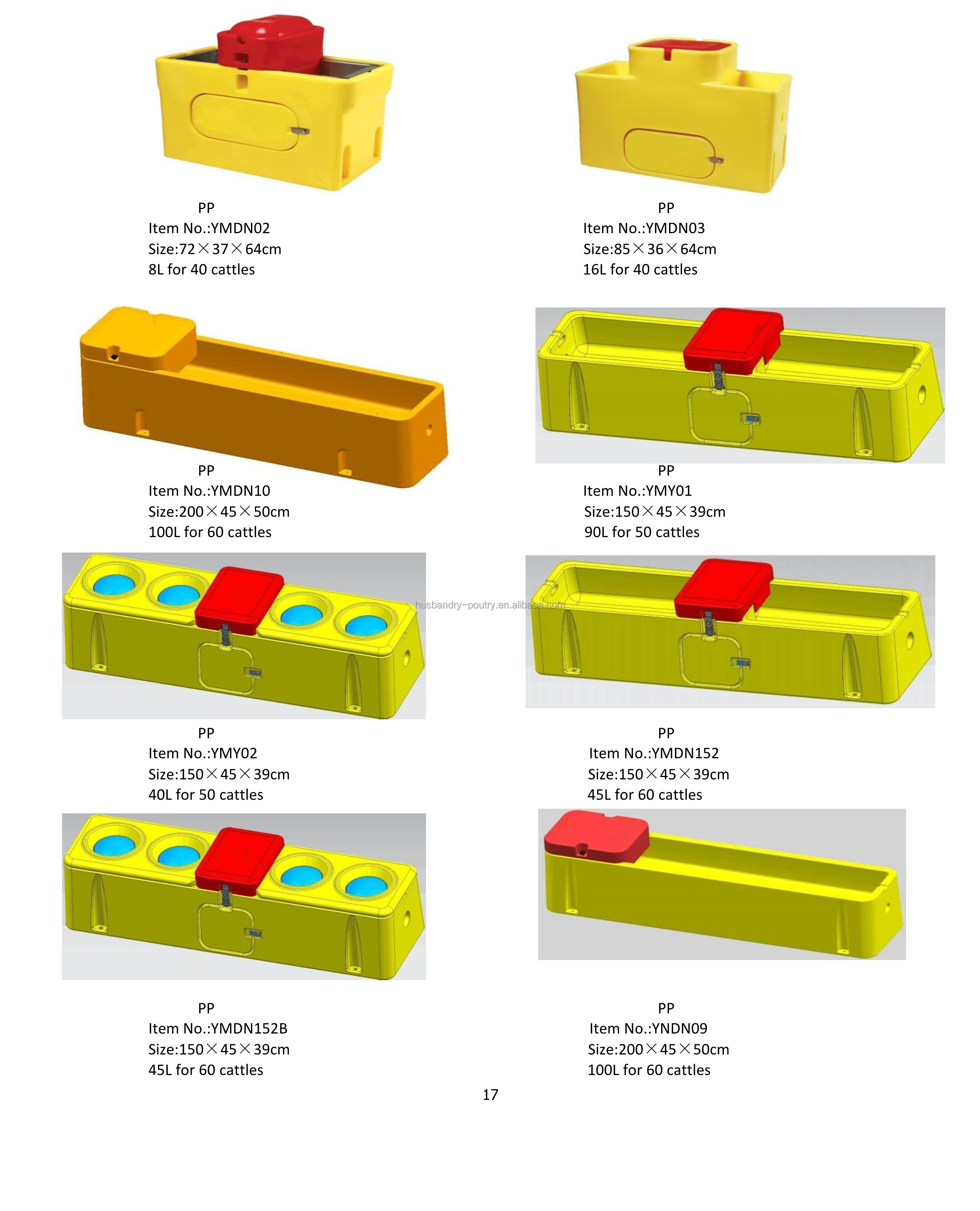 PP
Item No.:YMDN02
Size:72×37×64cm
8L for 40 cattles

PP
Item No.:YMDN03
Size:85×36×64cm
16L for 40 cattles

PP
Item No.:YMDN10
Size:200×45×50cm
100L for 60 cattles

PP
Item No.:YMY01
Size:150×45×39cm
90L for 50 cattles

husbandry-poutry.en.alibaba.com

PP
Item No.:YMY02
Size:150×45×39cm
40L for 50 cattles

PP
Item No.:YMDN152
Size:150×45×39cm
45L for 60 cattles

PP
Item No.:YMDN152B
Size:150×45×39cm
45L for 60 cattles

PP
Item No.:YNDN09
Size:200×45×50cm
100L for 60 cattles

17