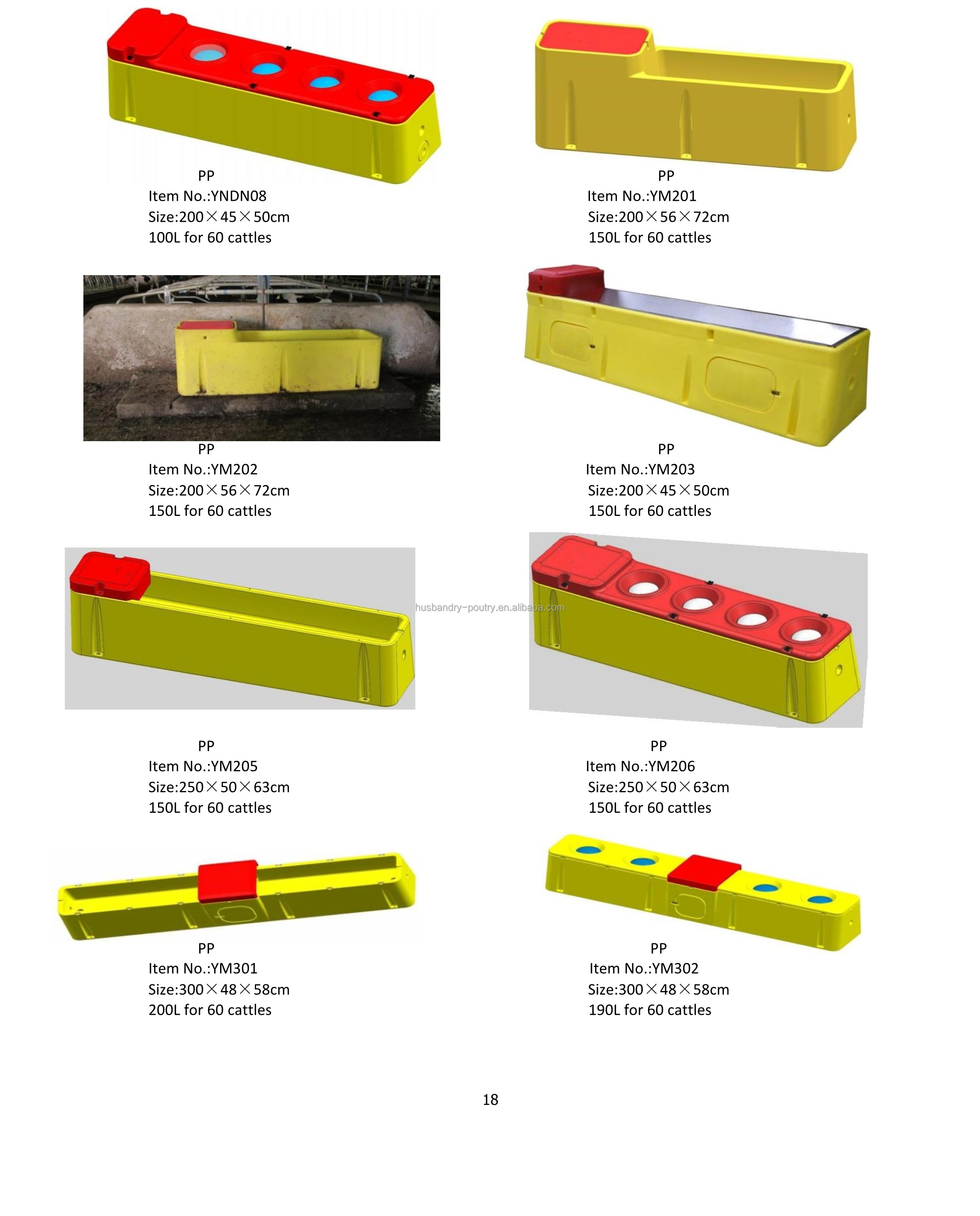 PP
Item No.:YNDN08
Size:200×45×50cm
100L for 60 cattles

PP
Item No.:YM201
Size:200×56×72cm
150L for 60 cattles

PP
Item No.:YM202
Size:200×56×72cm
150L for 60 cattles

PP
Item No.:YM203
Size:200×45×50cm
150L for 60 cattles

husbandry-poutry.en.alibaba.com

PP
Item No.:YM205
Size:250×50×63cm
150L for 60 cattles

PP
Item No.:YM206
Size:250×50×63cm
150L for 60 cattles

PP
Item No.:YM301
Size:300×48×58cm
200L for 60 cattles

PP
Item No.:YM302
Size:300×48×58cm
190L for 60 cattles

18