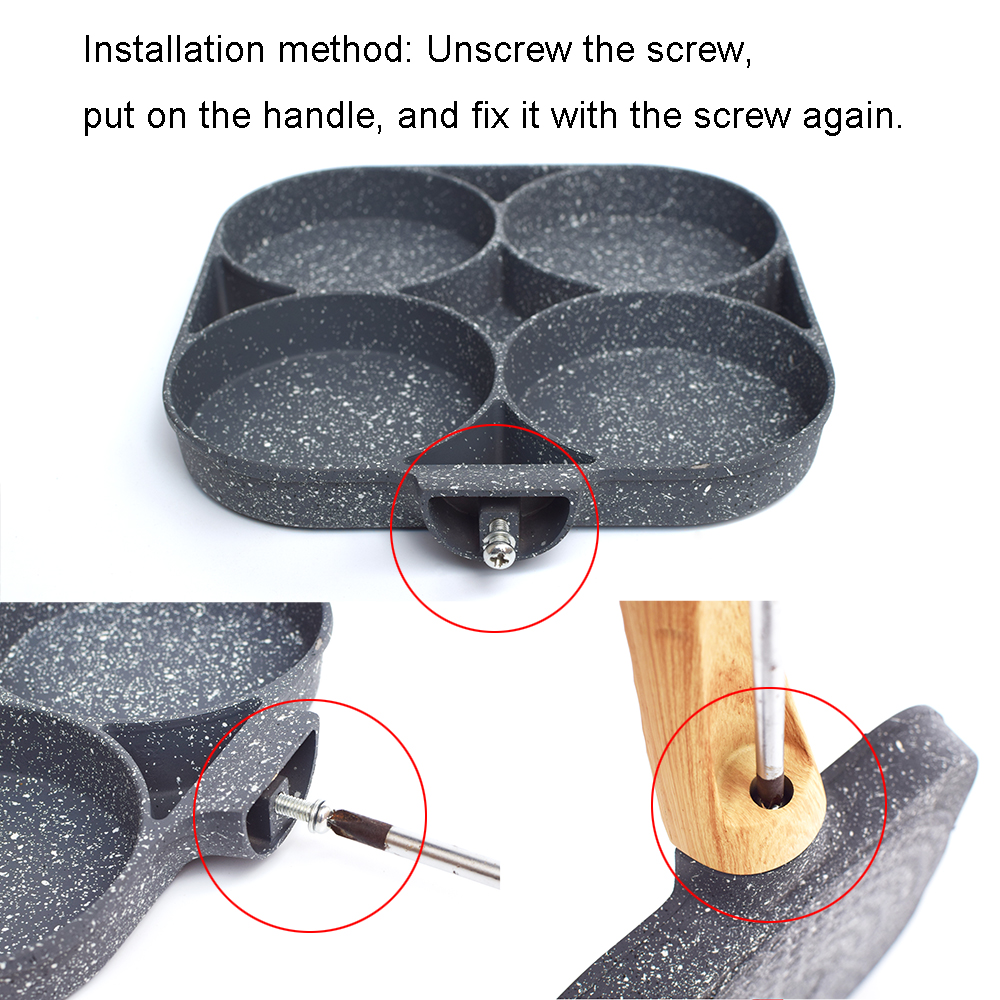 Installation method: Unscrew the screw, put on the handle, and fix it with the screw again.