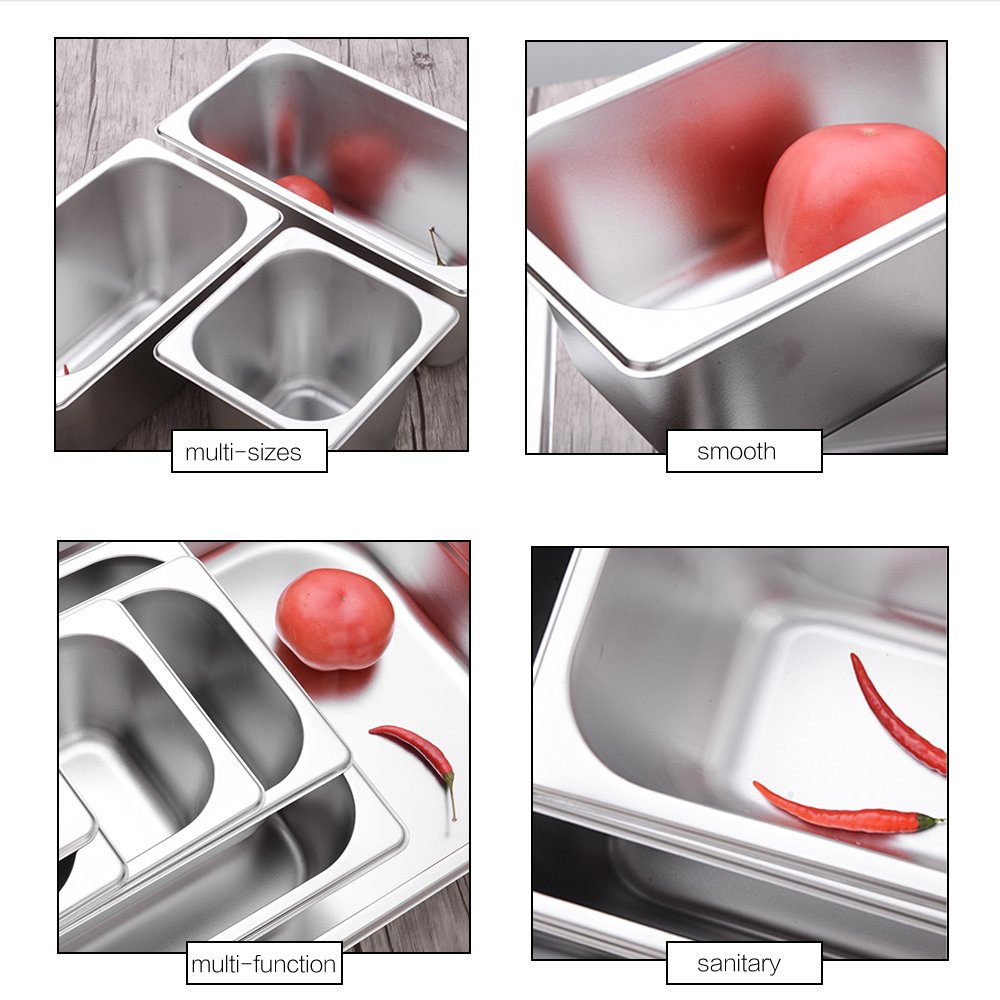 multi-sizes

smooth

multi-function

sanitary