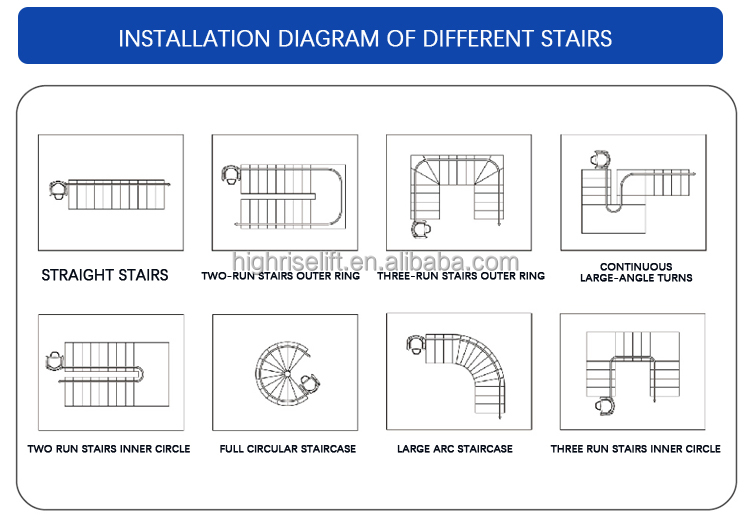 INSTALLATION DIAGRAM OF DIFFERENT STAIRS

STRAIGHT STAIRS

TWO-RUN STAIRS OUTER RING

THREE-RUN STAIRS OUTER RING

CONTINUOUS LARGE-ANGLE TURNS

highriselift.en.alibaba.com

TWO RUN STAIRS INNER CIRCLE

FULL CIRCULAR STAIRCASE

LARGE ARC STAIRCASE

THREE RUN STAIRS INNER CIRCLE