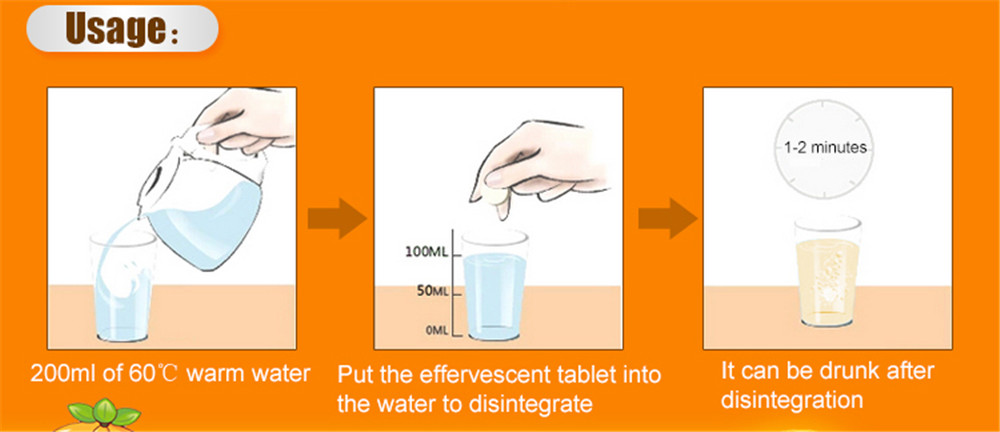 Usage:

200ml of 60℃ warm water

100ML
50ML
0ML

Put the effervescent tablet into the water to disintegrate

1-2 minutes

It can be drunk after disintegration