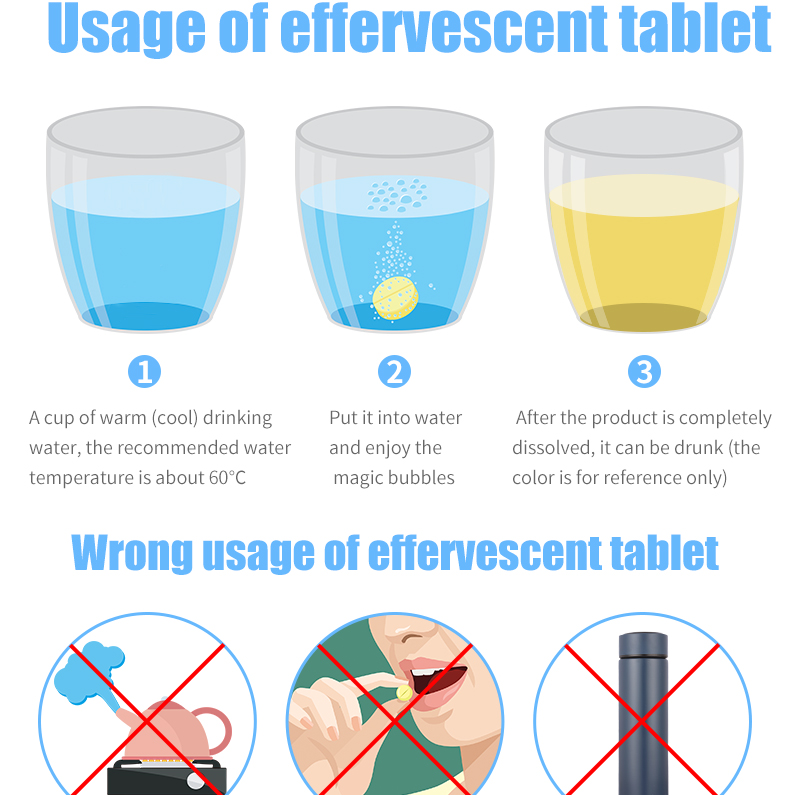 Usage of effervescent tablet

1

A cup of warm (cool) drinking water, the recommended water temperature is about 60°C

2

Put it into water and enjoy the magic bubbles

3

After the product is completely dissolved, it can be drunk (the color is for reference only)

Wrong usage of effervescent tablet