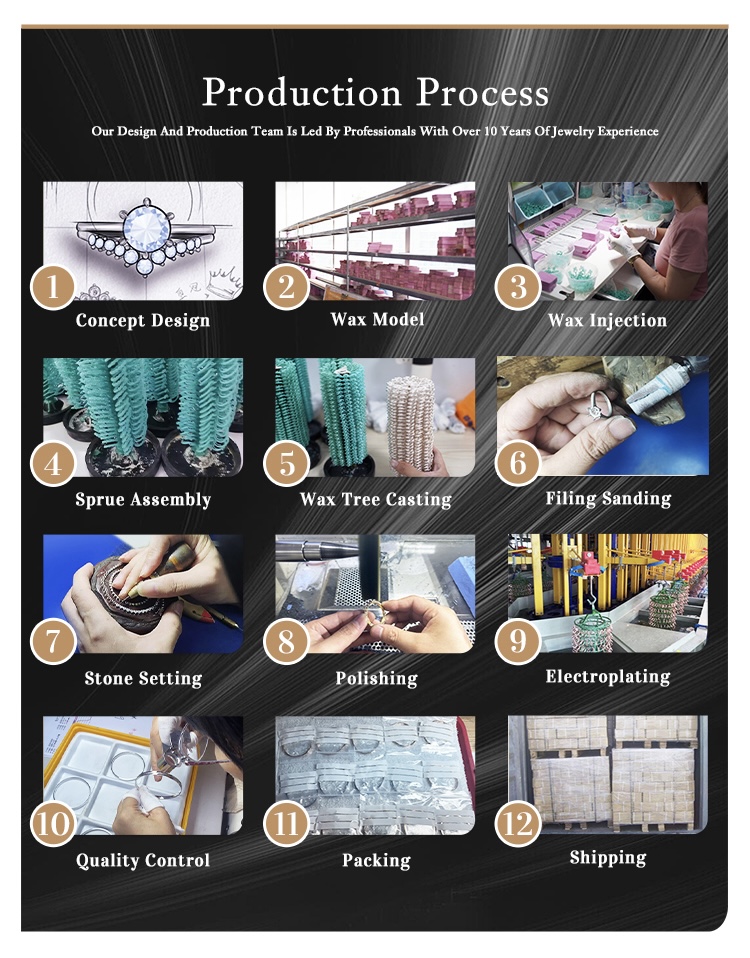 Production Process

Our Design And Production Team Is Led By Professionals With Over 10 Years Of Jewelry Experience

1 Concept Design

2 Wax Model

3 Wax Injection

4 Sprue Assembly

5 Wax Tree Casting

6 Filing Sanding

7 Stone Setting

8 Polishing

9 Electroplating

10 Quality Control

11 Packing

12 Shipping