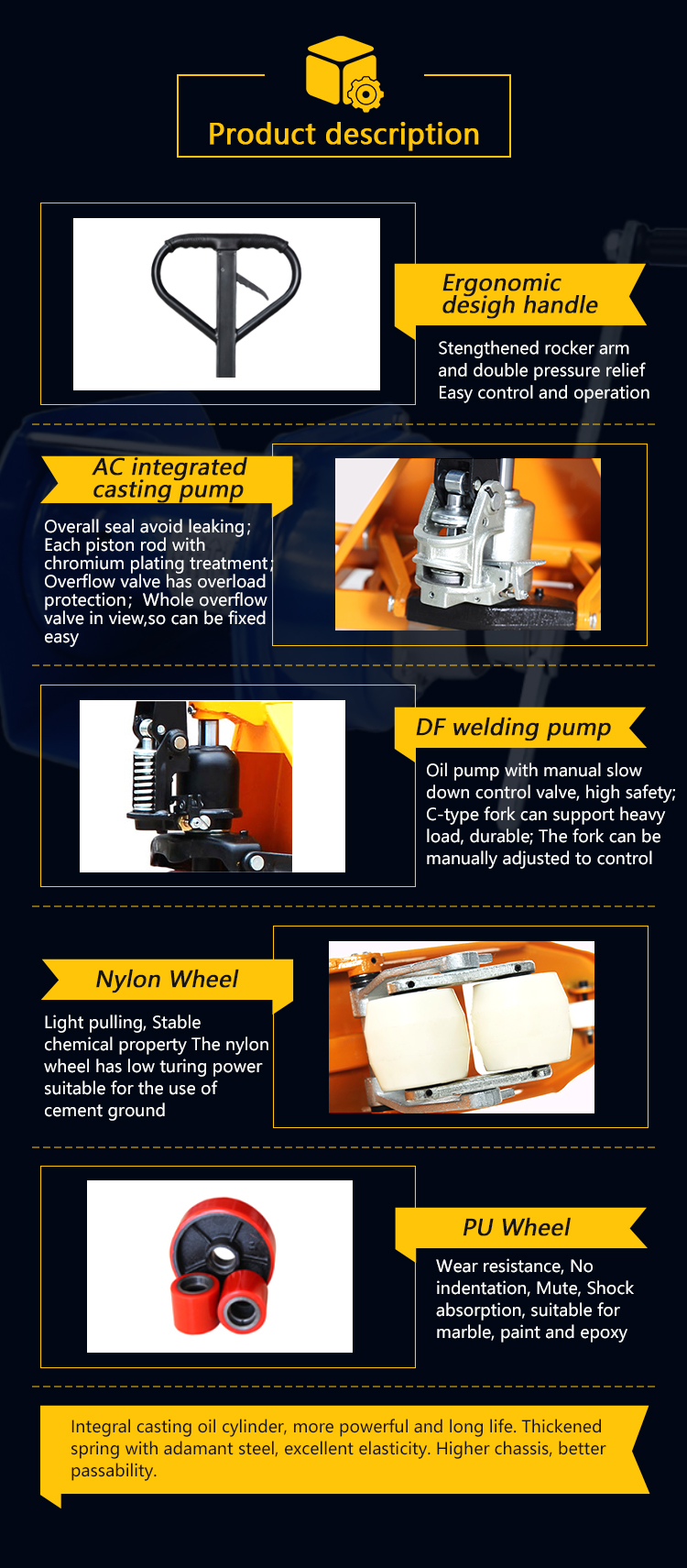 Product description

Ergonomic desigh handle

Stengthened rocker arm and double pressure relief Easy control and operation

AC integrated casting pump

Overall seal avoid leaking; Each piston rod with chromium plating treatment; Overflow valve has overload protection; Whole overflow valve in view,so can be fixed easy

DF welding pump

Oil pump with manual slow down control valve, high safety; C-type fork can support heavy load, durable; The fork can be manually adjusted to control

Nylon Wheel

Light pulling, Stable chemical property The nylon wheel has low turing power suitable for the use of cement ground

PU Wheel

Wear resistance, No indentation, Mute, Shock absorption, suitable for marble, paint and epoxy

Integral casting oil cylinder, more powerful and long life. Thickened spring with adamant steel, excellent elasticity. Higher chassis, better passability.