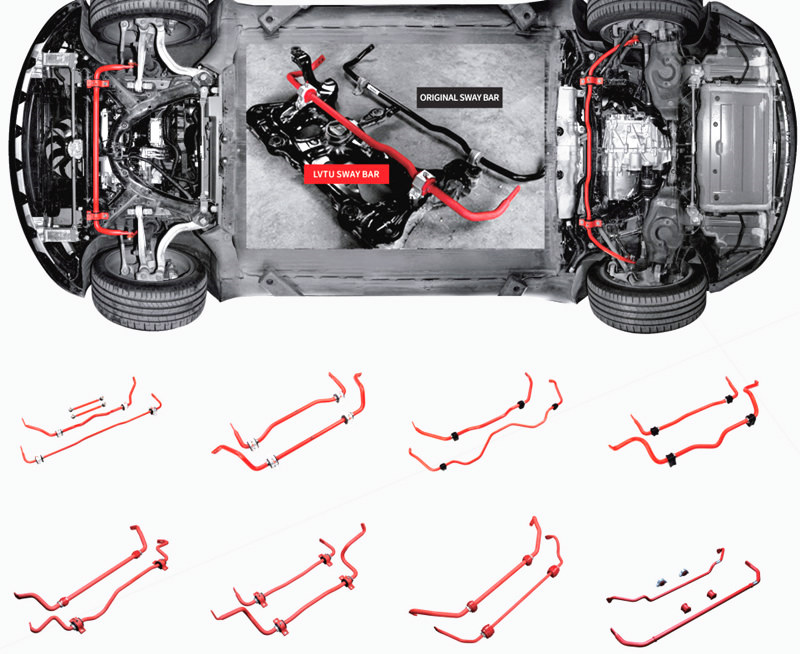 ORIGINAL SWAY BAR

LVTU SWAY BAR