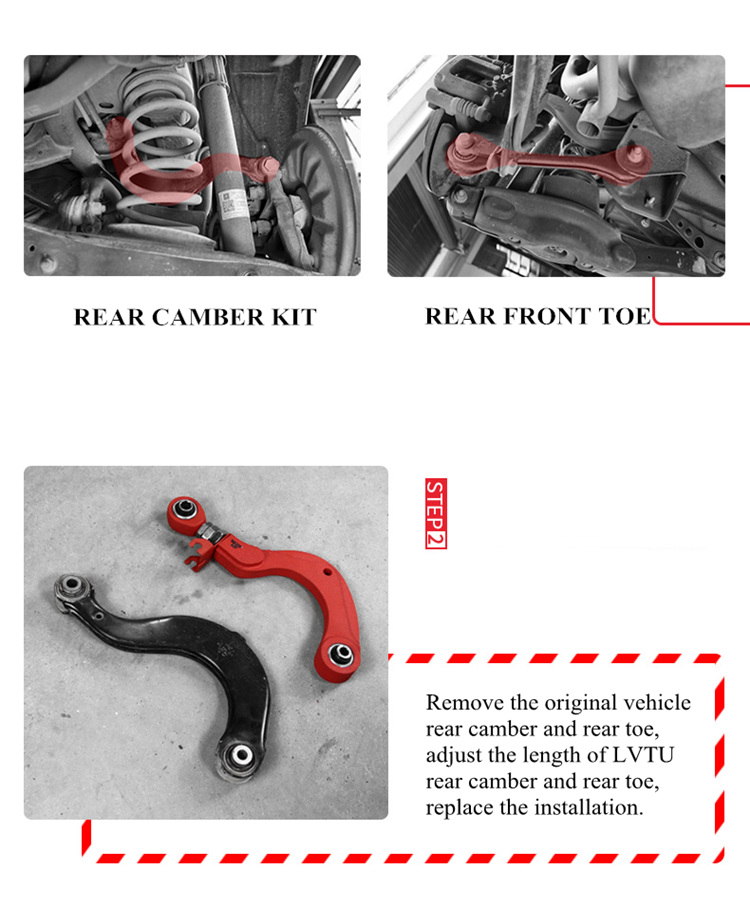 REAR CAMBER KIT

REAR FRONT TOE

STEP2

Remove the original vehicle rear camber and rear toe, adjust the length of LVTU rear camber and rear toe, replace the installation.