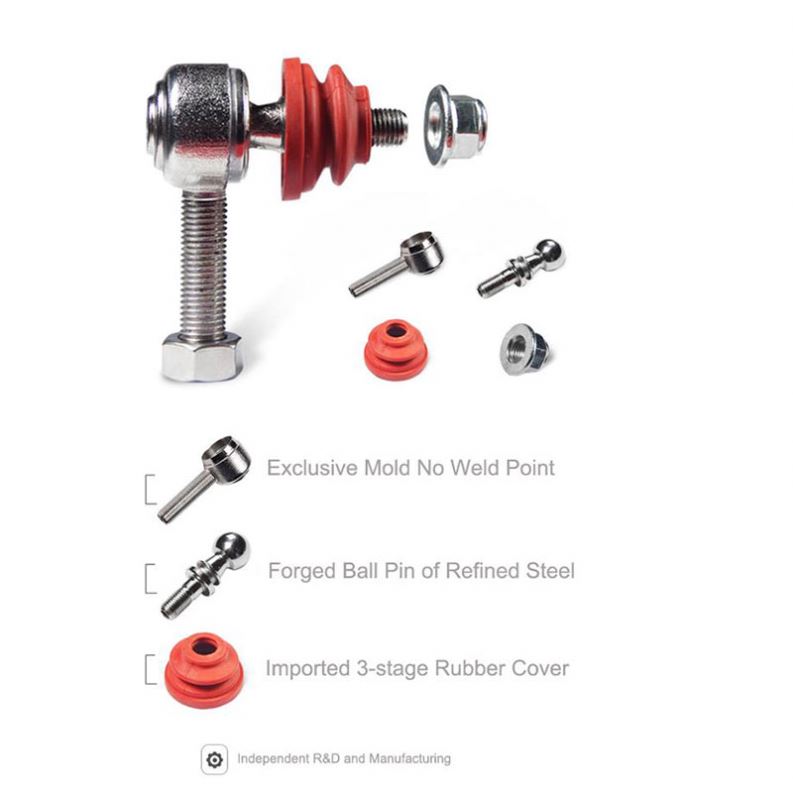 Exclusive Mold No Weld Point

Forged Ball Pin of Refined Steel

Imported 3-stage Rubber Cover

Independent R&D and Manufacturing